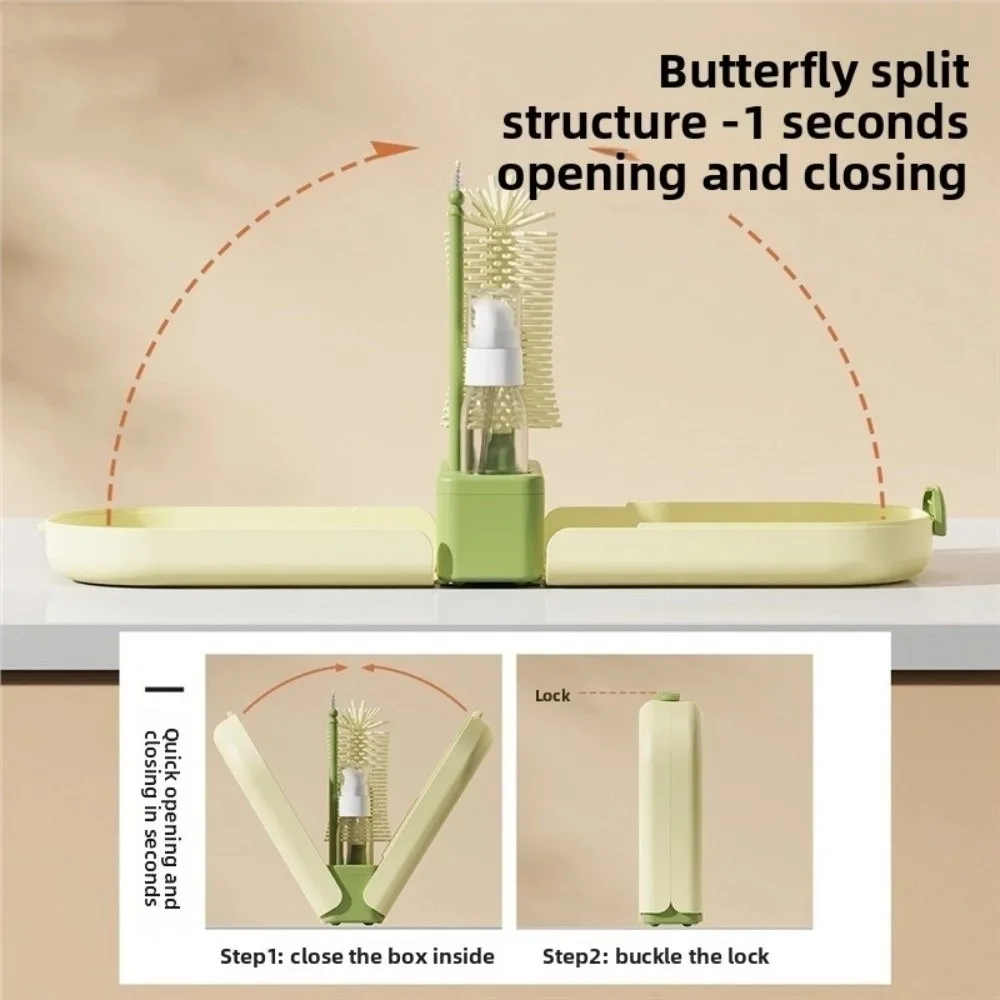 Butterfly split structure -1 seconds opening and closing

Quick opening and closing in seconds

Lock

Step1: close the box inside

Step2: buckle the lock