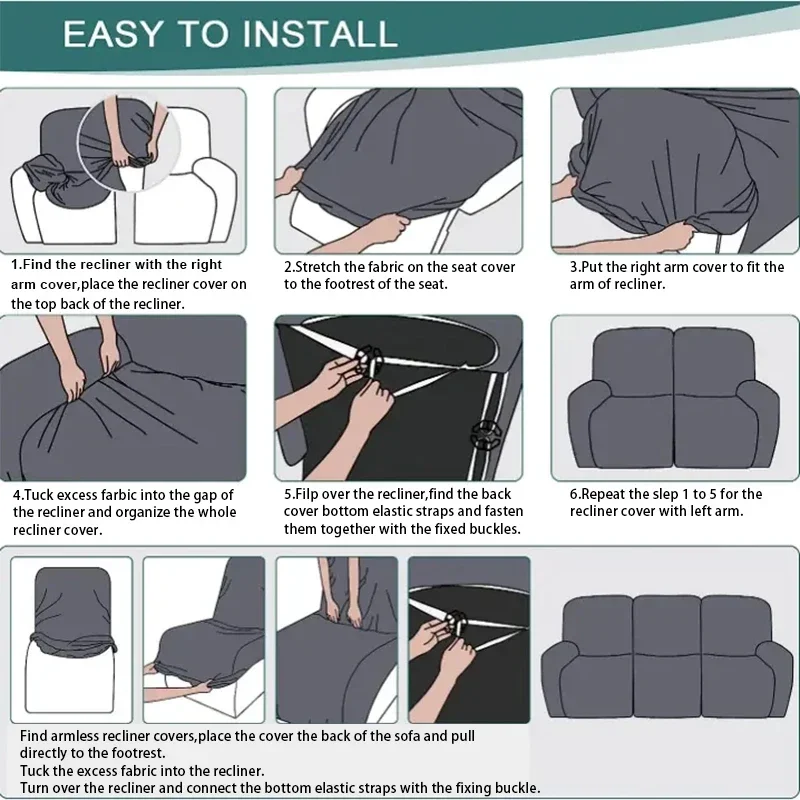 EASY TO INSTALL

1.Find the recliner with the right arm cover,place the recliner cover on the top back of the recliner.

2.Stretch the fabric on the seat cover to the footrest of the seat.

3.Put the right arm cover to fit the arm of recliner.

4.Tuck excess farbic into the gap of the recliner and organize the whole recliner cover.

5.Filp over the recliner,find the back cover bottom elastic straps and fasten them together with the fixed buckles.

6.Repeat the slep 1 to 5 for the recliner cover with left arm.

Find armless recliner covers,place the cover the back of the sofa and pull directly to the footrest.
Tuck the excess fabric into the recliner.
Turn over the recliner and connect the bottom elastic straps with the fixing buckle.