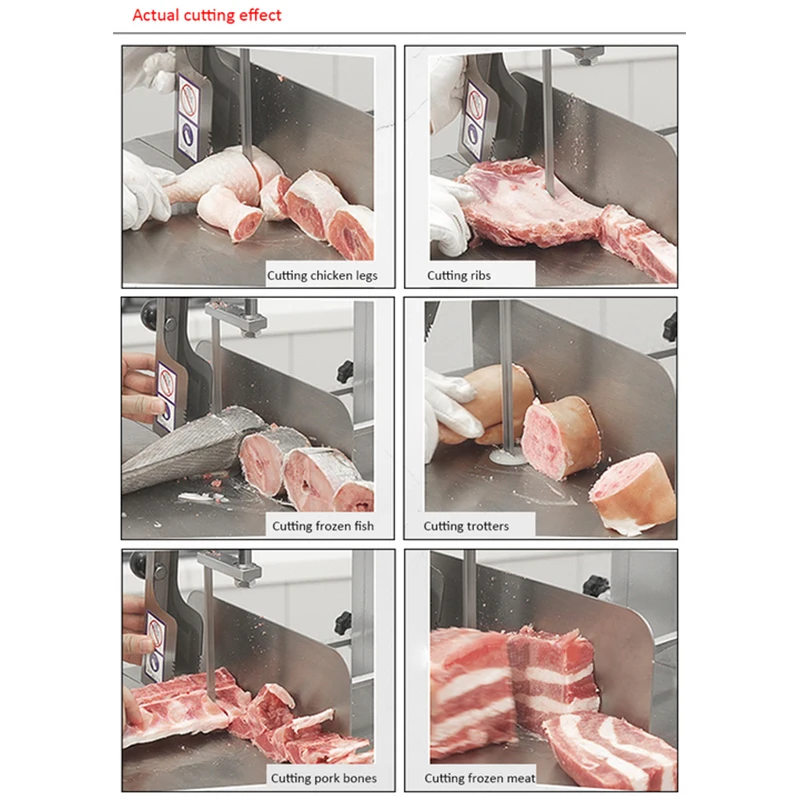 Actual cutting effect

Cutting chicken legs

Cutting ribs

Cutting frozen fish

Cutting trotters

Cutting pork bones

Cutting frozen meat