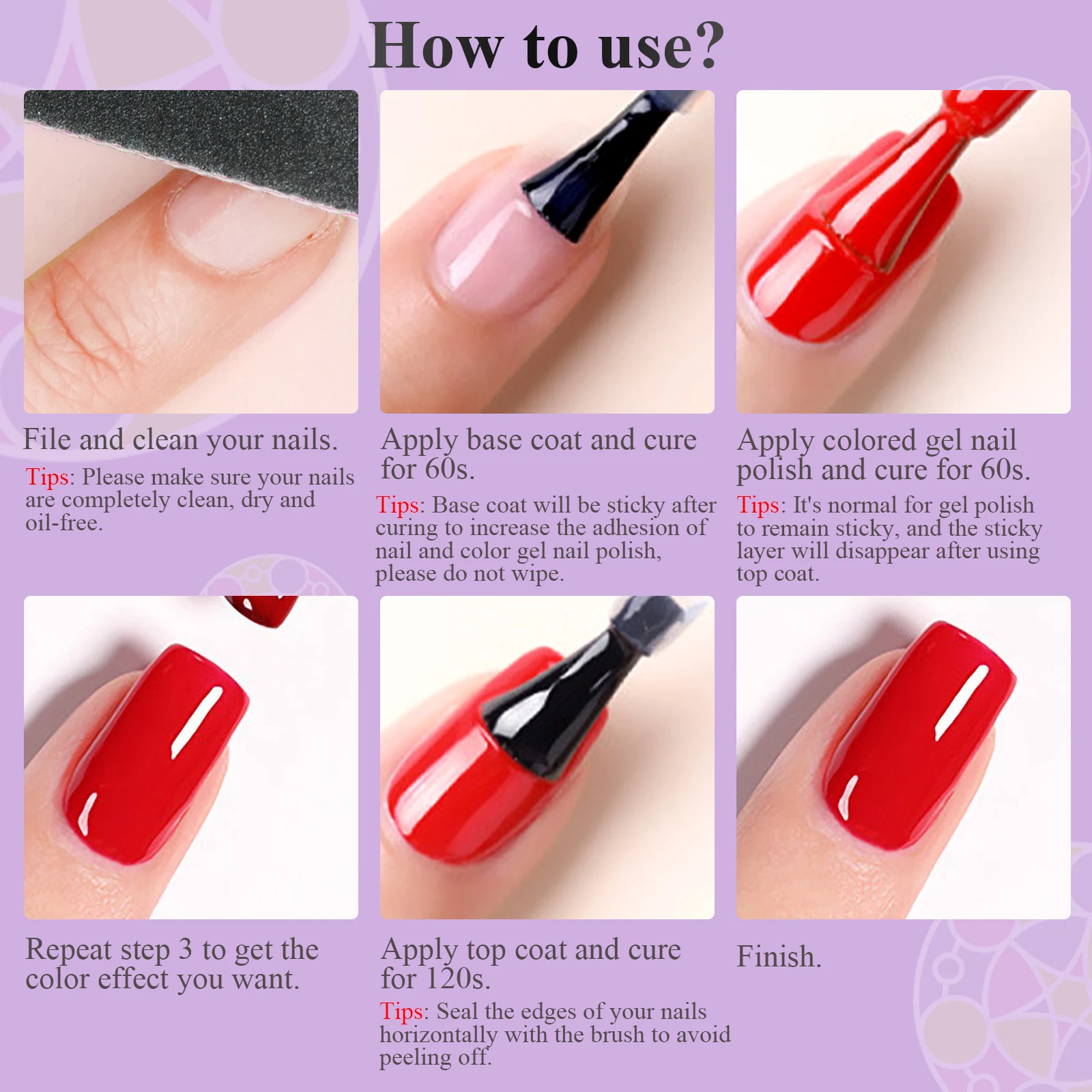 How to use?

File and clean your nails.

Tips: Please make sure your nails are completely clean, dry and oil-free.

Apply base coat and cure for 60s.

Tips: Base coat will be sticky after curing to increase the adhesion of nail and color gel nail polish, please do not wipe.

Apply colored gel nail polish and cure for 60s.

Tips: It's normal for gel polish to remain sticky, and the sticky layer will disappear after using top coat.

Repeat step 3 to get the color effect you want.

Apply top coat and cure for 120s.

Tips: Seal the edges of your nails horizontally with the brush to avoid peeling off.

Finish.