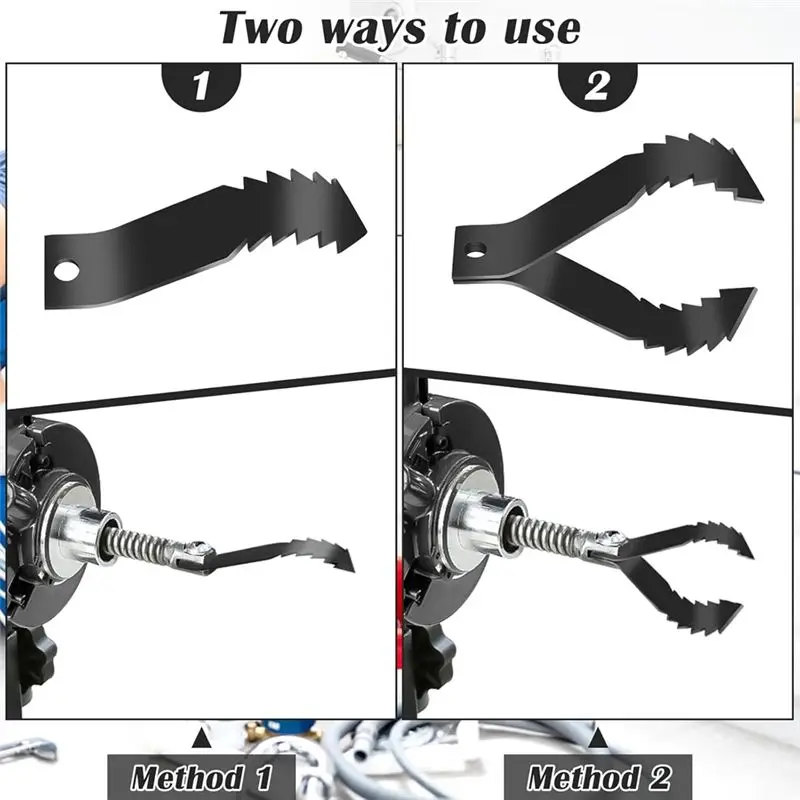 Two ways to use

1

2

Method 1

Method 2