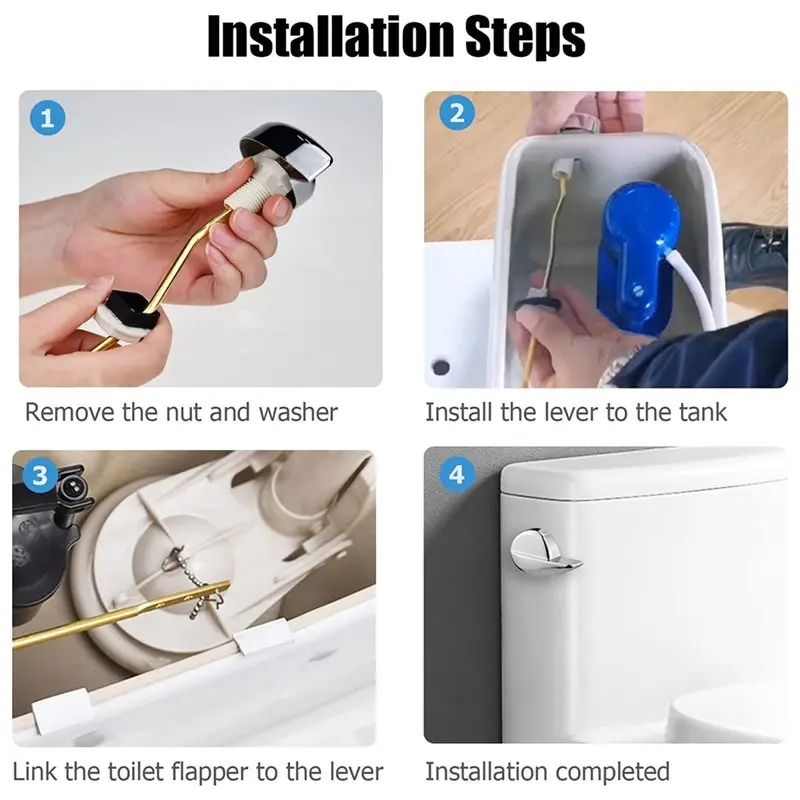 Installation Steps

1

Remove the nut and washer

2

Install the lever to the tank

3

Link the toilet flapper to the lever

4

Installation completed