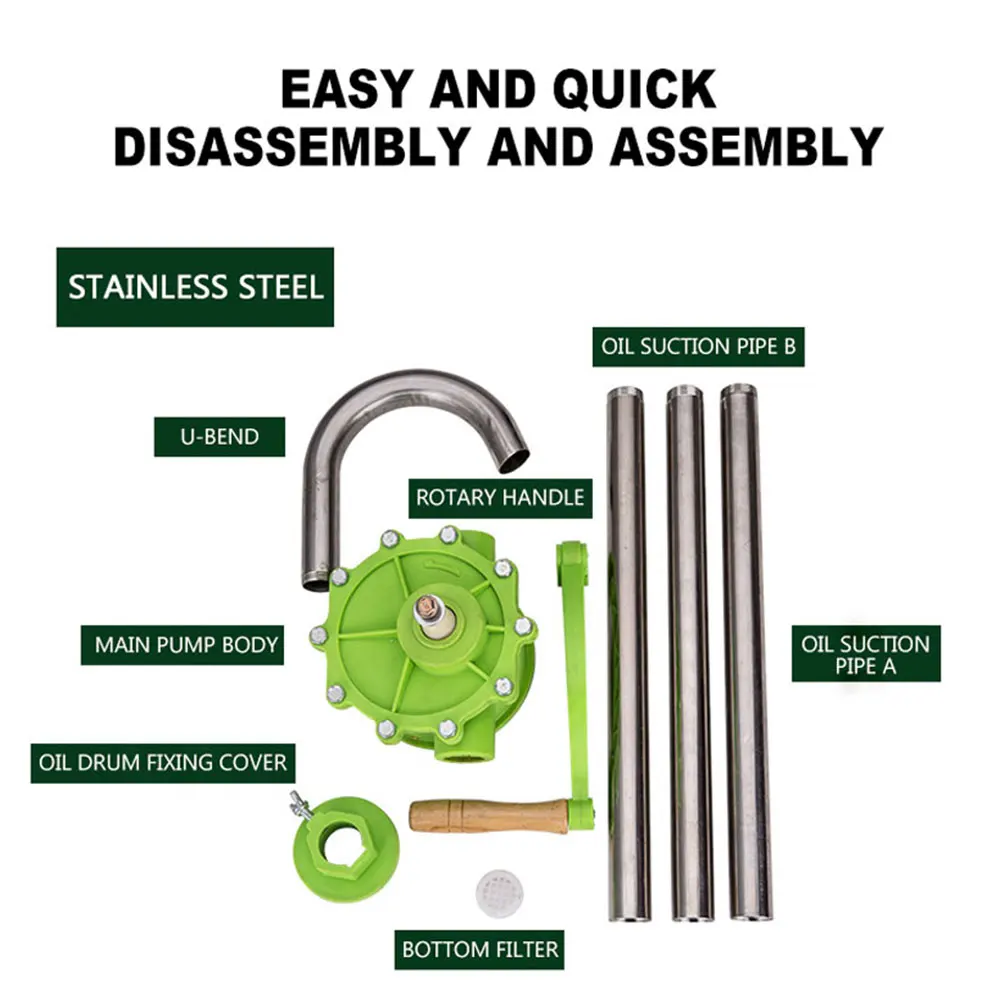 EASY AND QUICK DISASSEMBLY AND ASSEMBLY

STAINLESS STEEL

OIL SUCTION PIPE B

U-BEND

ROTARY HANDLE

MAIN PUMP BODY

OIL SUCTION PIPE A

OIL DRUM FIXING COVER

BOTTOM FILTER