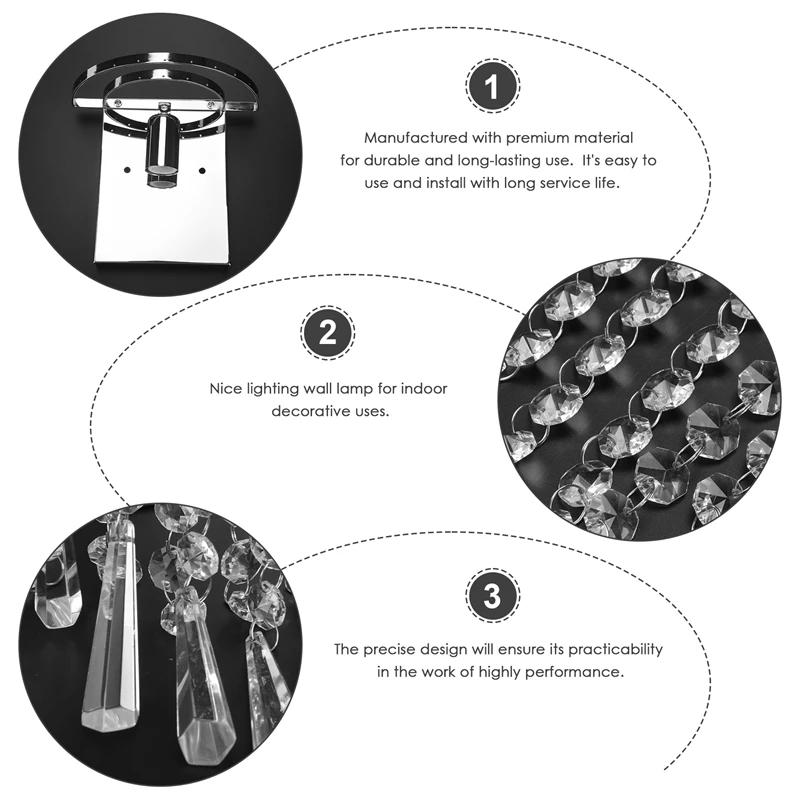 1

Manufactured with premium material for durable and long-lasting use. It's easy to use and install with long service life.

2

Nice lighting wall lamp for indoor decorative uses.

3

The precise design will ensure its practicability in the work of highly performance.