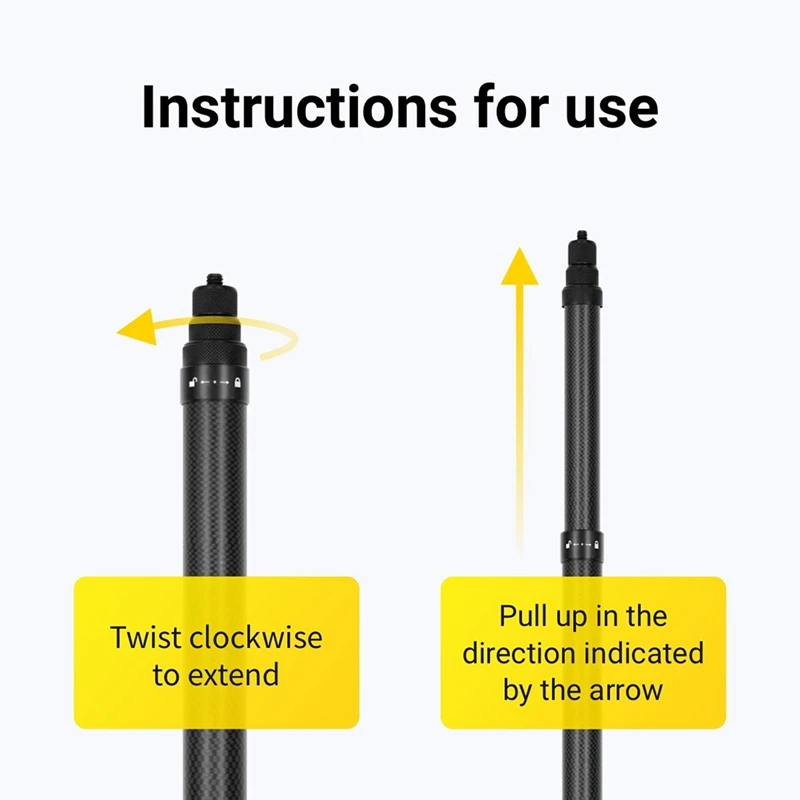 Instructions for use

Twist clockwise to extend

Pull up in the direction indicated by the arrow