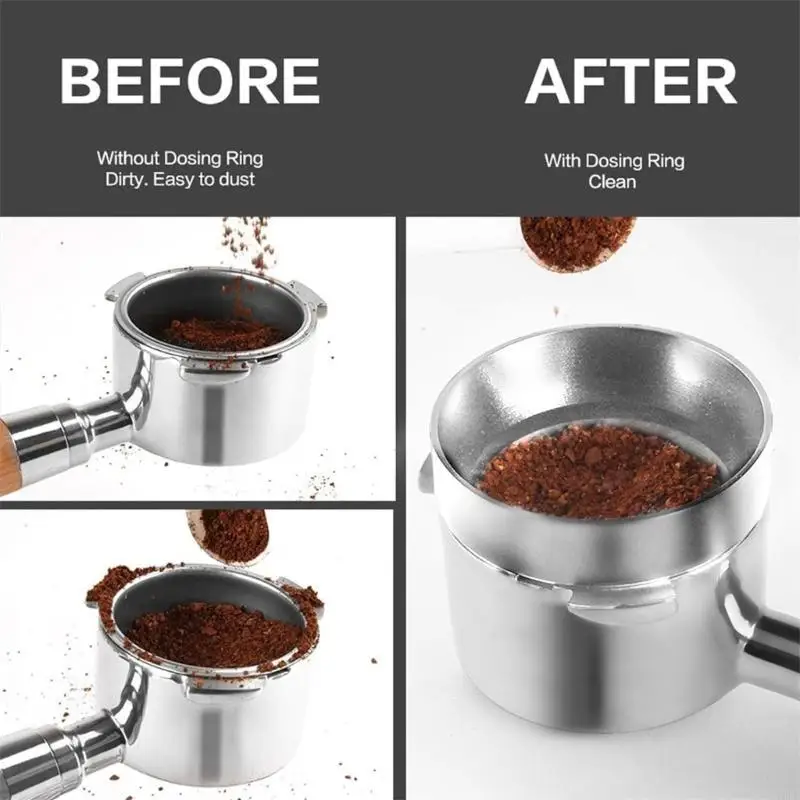 BEFORE

Without Dosing Ring
Dirty. Easy to dust

AFTER

With Dosing Ring
Clean