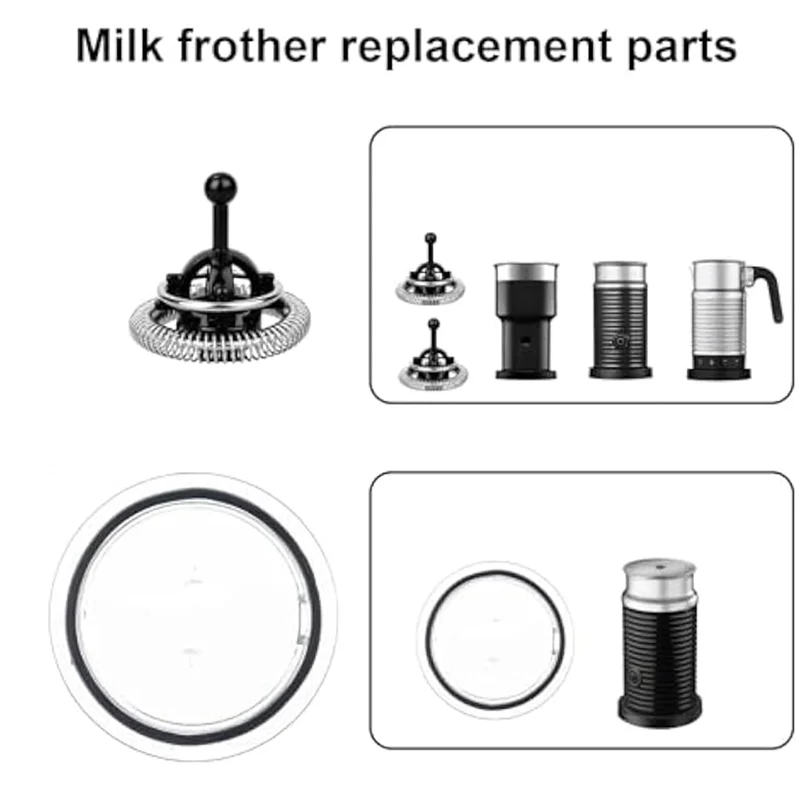 Milk frother replacement parts