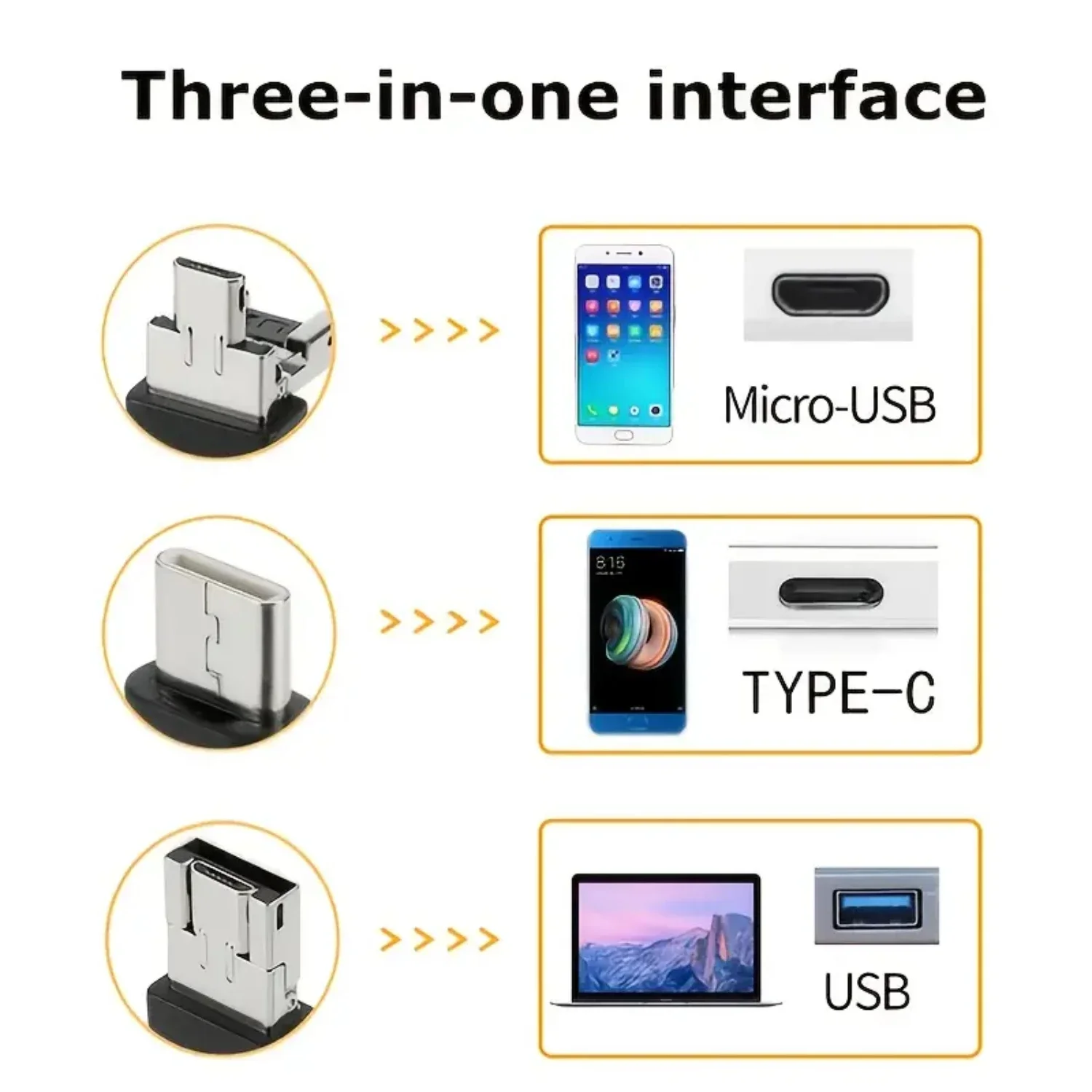 Three-in-one interface

>>>>

Micro-USB

>>>>

8:16

TYPE-C

>>>>

USB