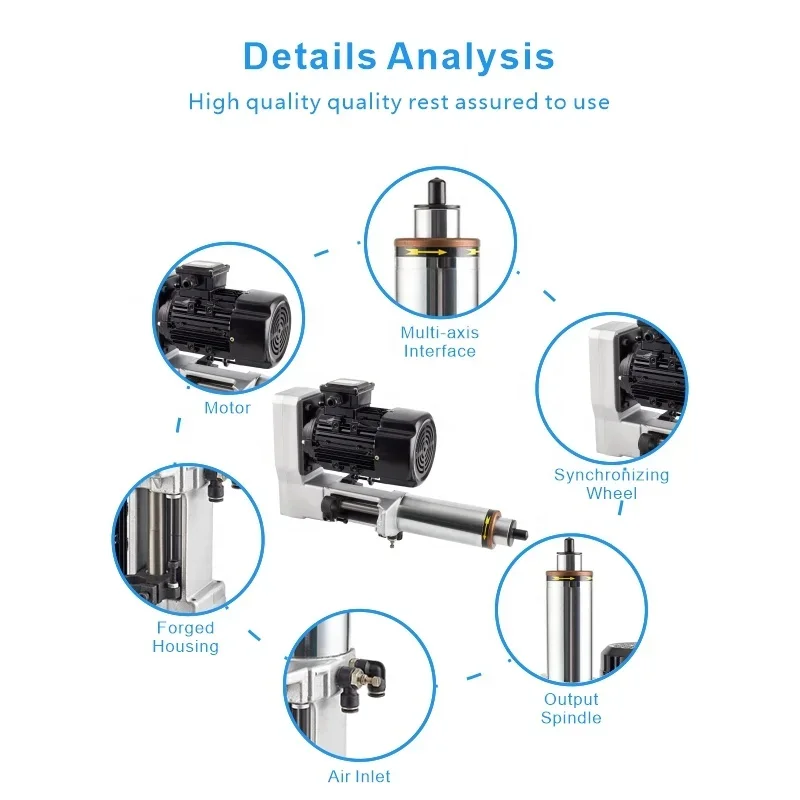 Details Analysis

High quality quality rest assured to use

Multi-axis Interface

Motor

Synchronizing Wheel

Forged Housing

Output Spindle

Air Inlet