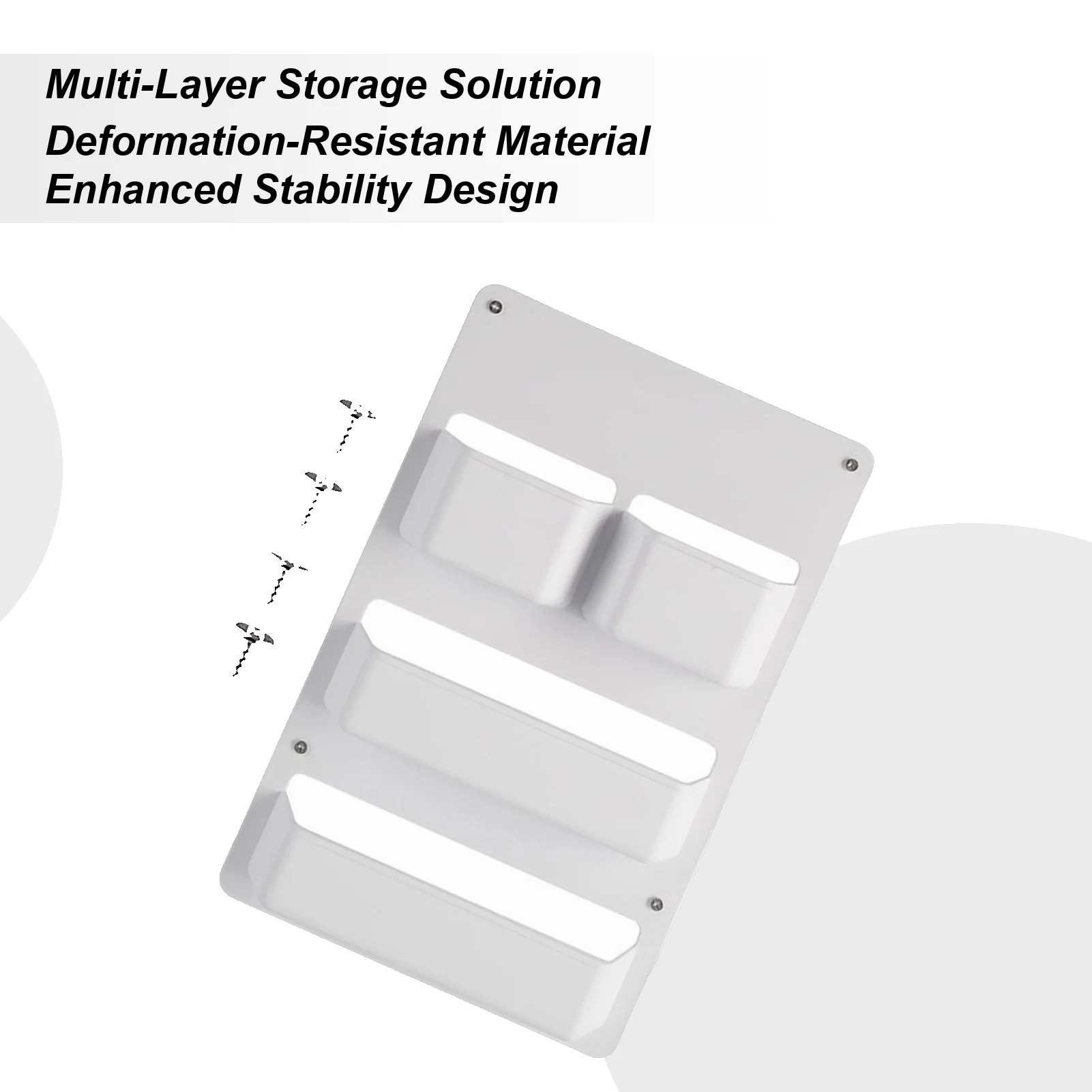 Multi-Layer Storage Solution
Deformation-Resistant Material
Enhanced Stability Design