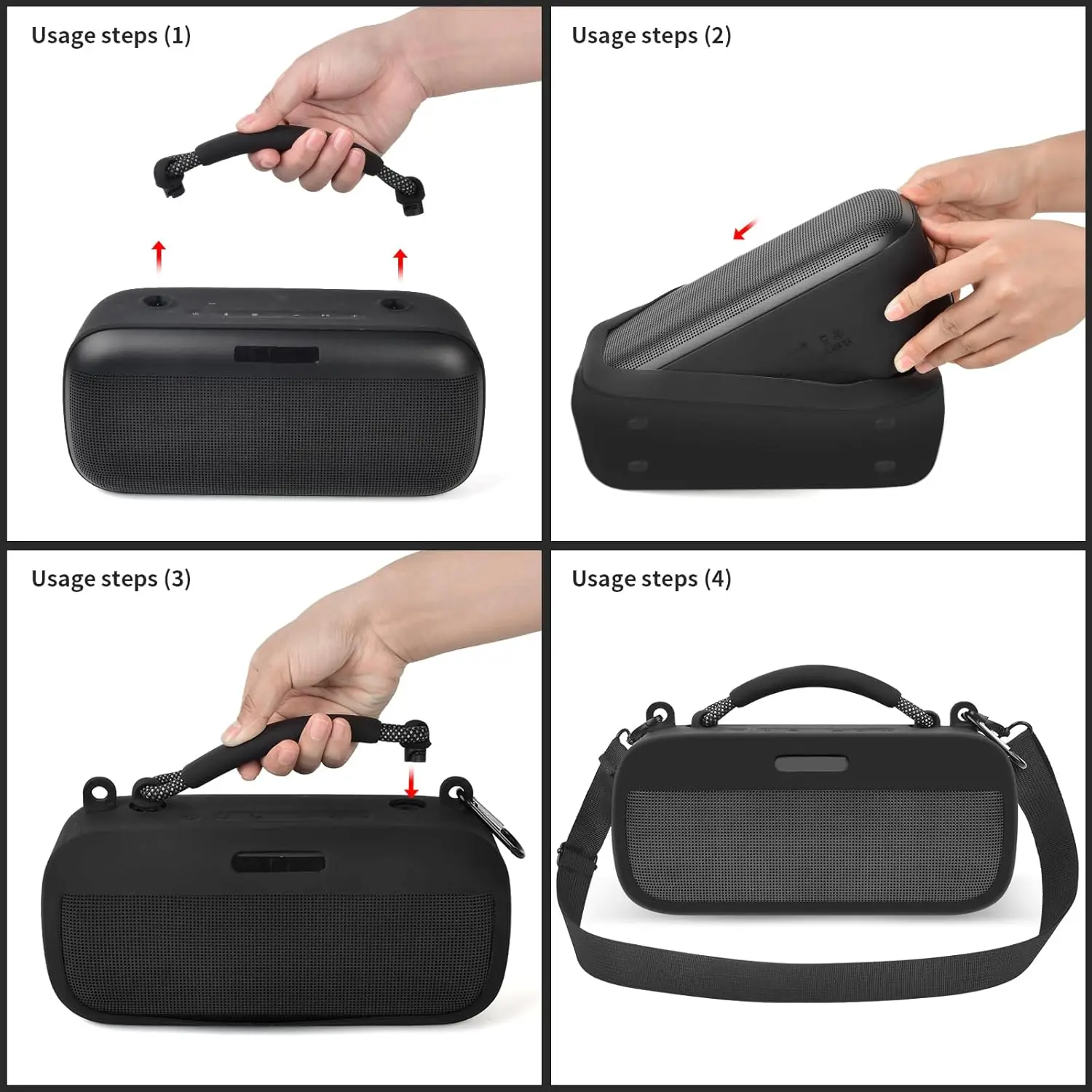 Usage steps (1)

Usage steps (2)

Usage steps (3)

Usage steps (4)