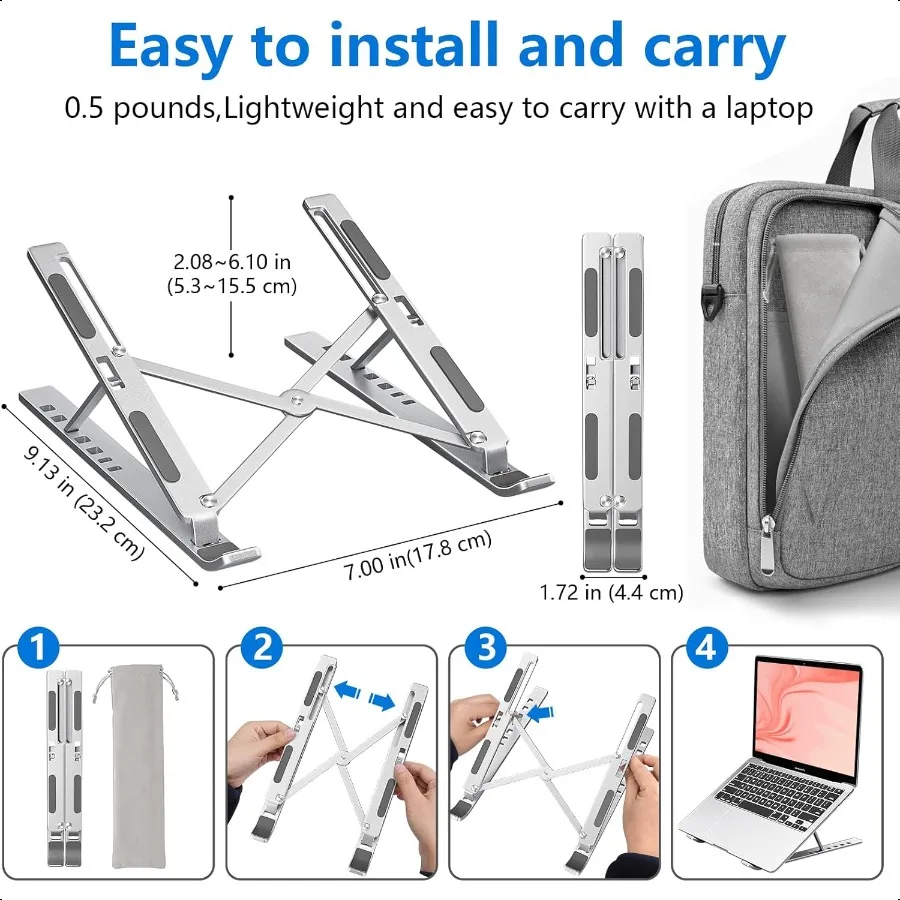 Easy to install and carry

0.5 pounds,Lightweight and easy to carry with a laptop

2.08~6.10 in (5.3~15.5 cm)

9.13 in (23.2 cm)

7.00 in(17.8 cm)

1.72 in (4.4 cm)

1

2

3

4