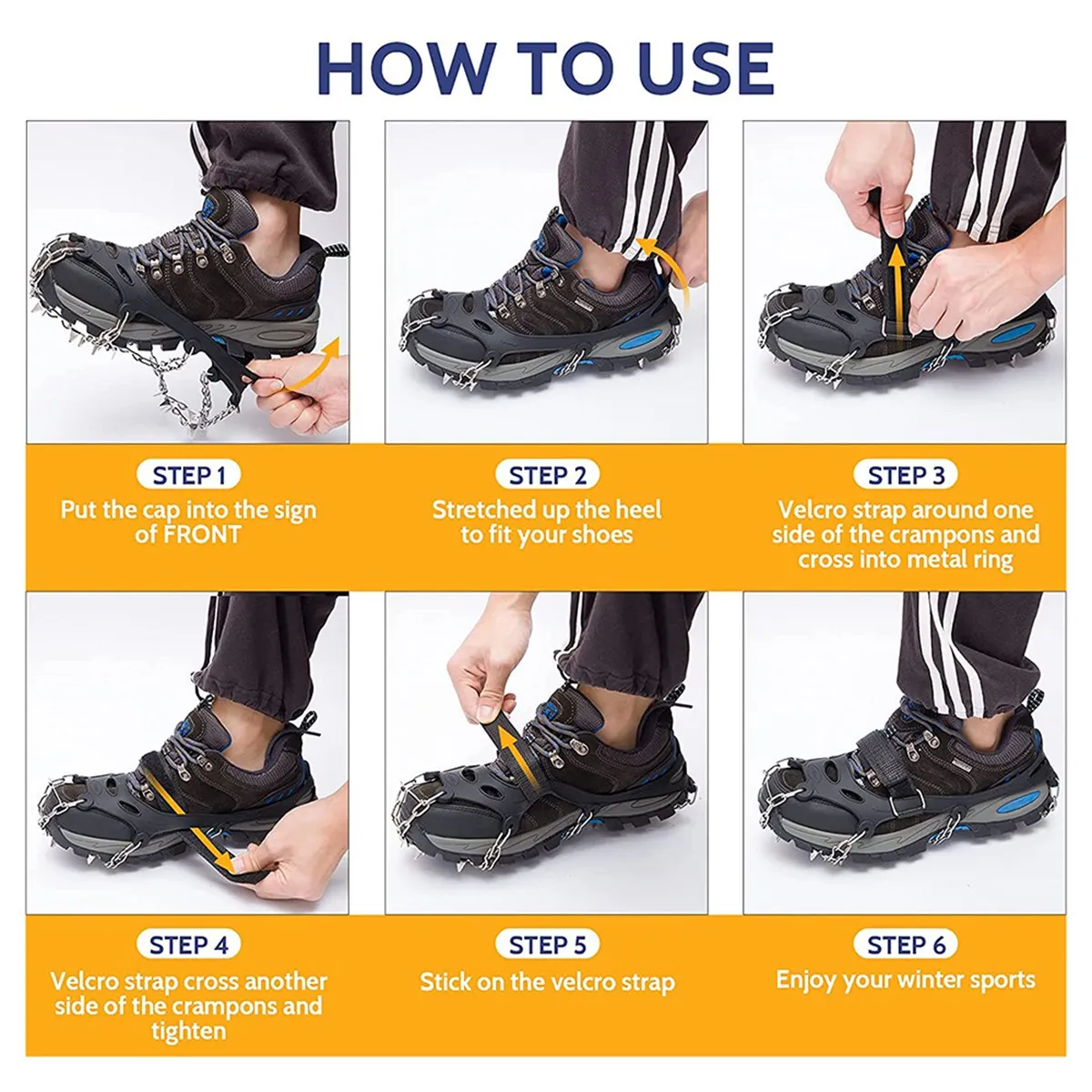 HOW TO USE

STEP 1
Put the cap into the sign of FRONT

STEP 2
Stretched up the heel to fit your shoes

STEP 3
Velcro strap around one side of the crampons and cross into metal ring

STEP 4
Velcro strap cross another side of the crampons and tighten

STEP 5
Stick on the velcro strap

STEP 6
Enjoy your winter sports