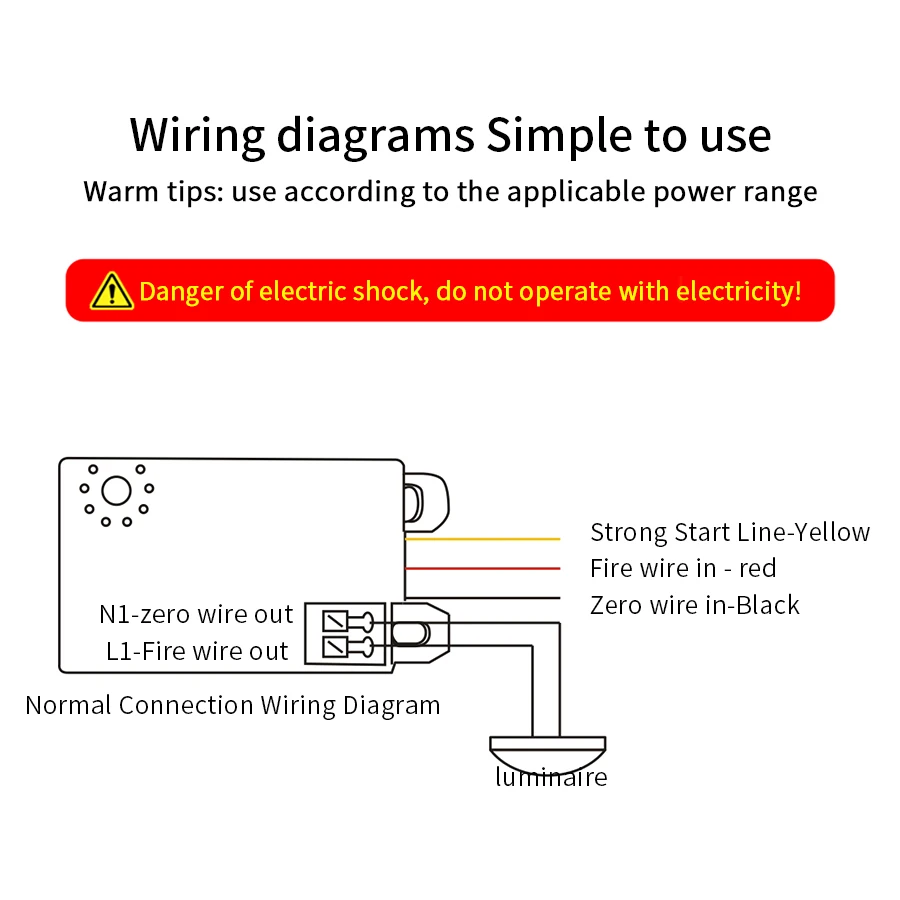 Wiring diagrams Simple to use

Warm tips: use according to the applicable power range

Danger of electric shock, do not operate with electricity!

Strong Start Line-Yellow
Fire wire in - red
Zero wire in-Black

N1-zero wire out
L1-Fire wire out

Normal Connection Wiring Diagram

luminaire