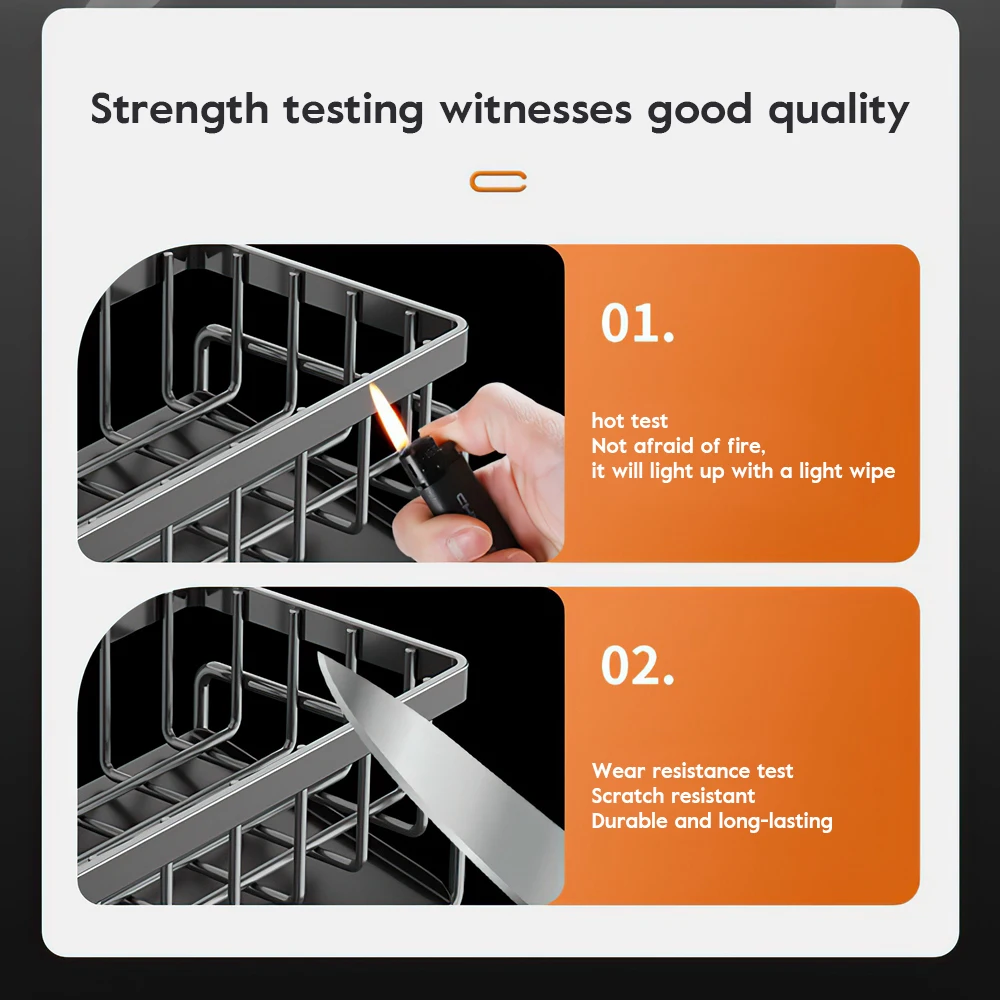 Strength testing witnesses good quality

01.

hot test
Not afraid of fire,
it will light up with a light wipe

02.

Wear resistance test
Scratch resistant
Durable and long-lasting