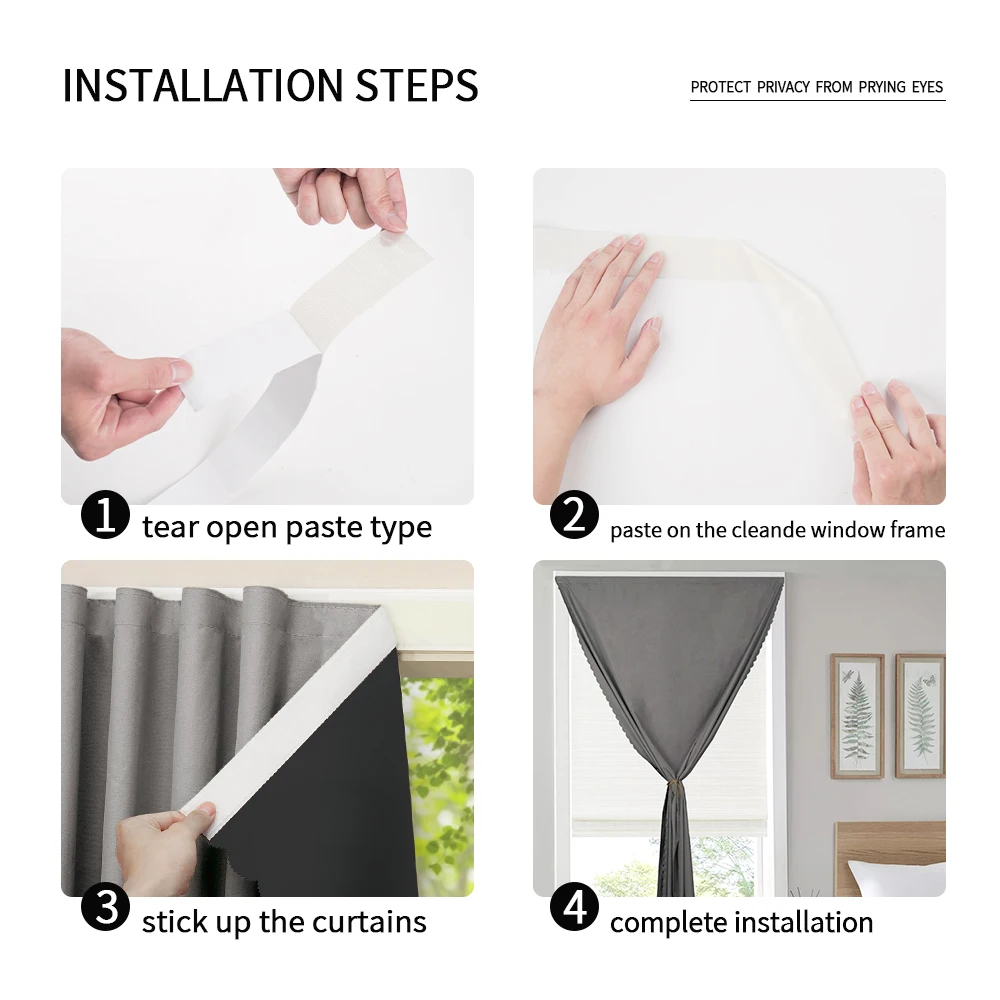 INSTALLATION STEPS

PROTECT PRIVACY FROM PRYING EYES

1 tear open paste type

2 paste on the cleande window frame

3 stick up the curtains

4 complete installation