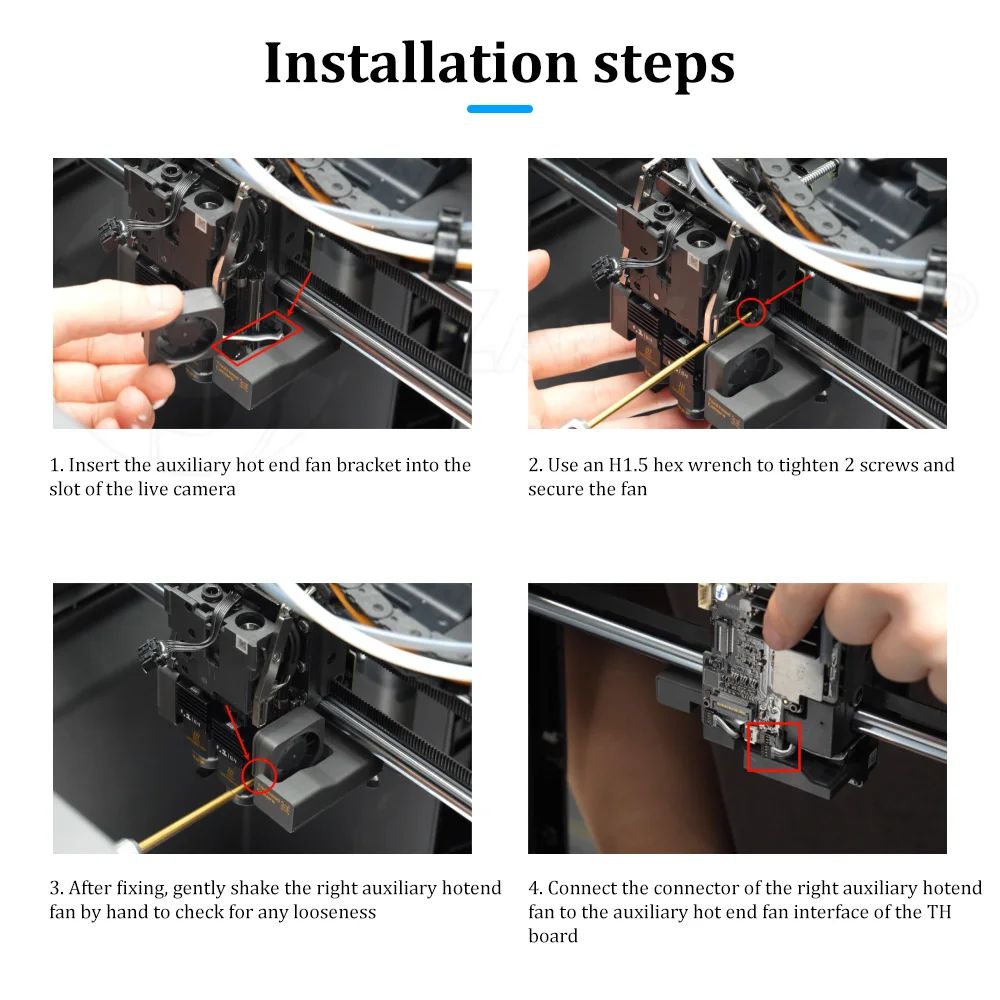 Installation steps

1. Insert the auxiliary hot end fan bracket into the slot of the live camera

2. Use an H1.5 hex wrench to tighten 2 screws and secure the fan

3. After fixing, gently shake the right auxiliary hotend fan by hand to check for any looseness

4. Connect the connector of the right auxiliary hotend fan to the auxiliary hot end fan interface of the TH board