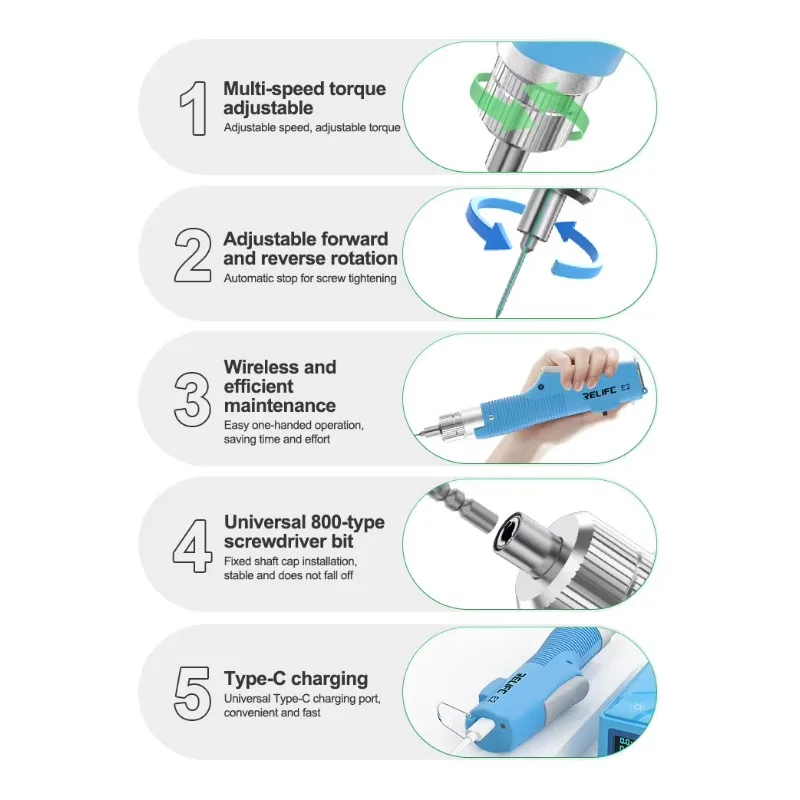 1
Multi-speed torque adjustable
Adjustable speed, adjustable torque

2
Adjustable forward and reverse rotation
Automatic stop for screw tightening

3
Wireless and efficient maintenance
Easy one-handed operation, saving time and effort

RELIFE E2

4
Universal 800-type screwdriver bit
Fixed shaft cap installation, stable and does not fall off

5
Type-C charging
Universal Type-C charging port, convenient and fast

RELIFE E2