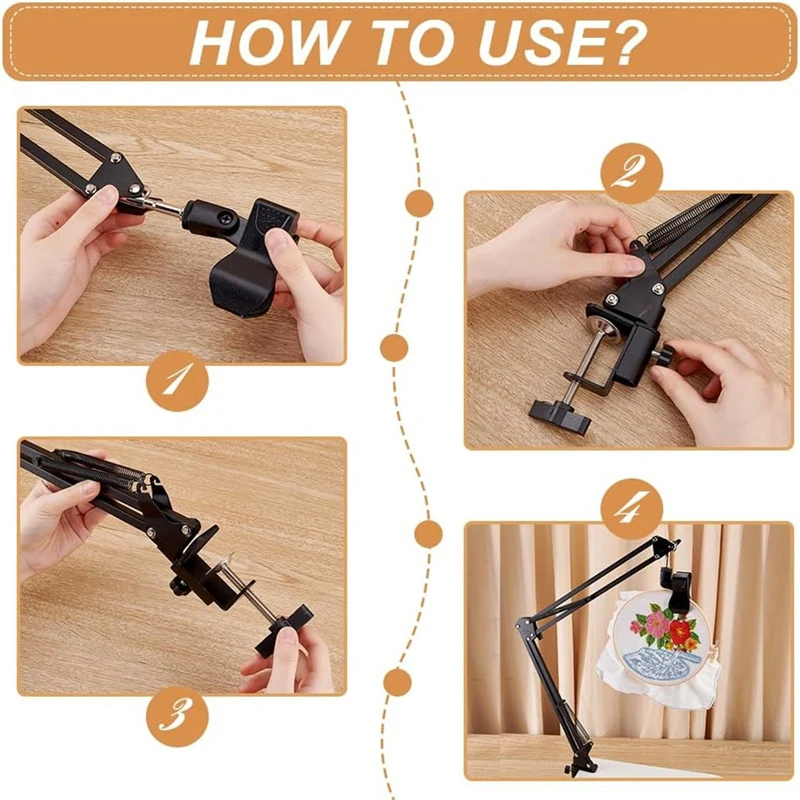 HOW TO USE?

1

2

3

4