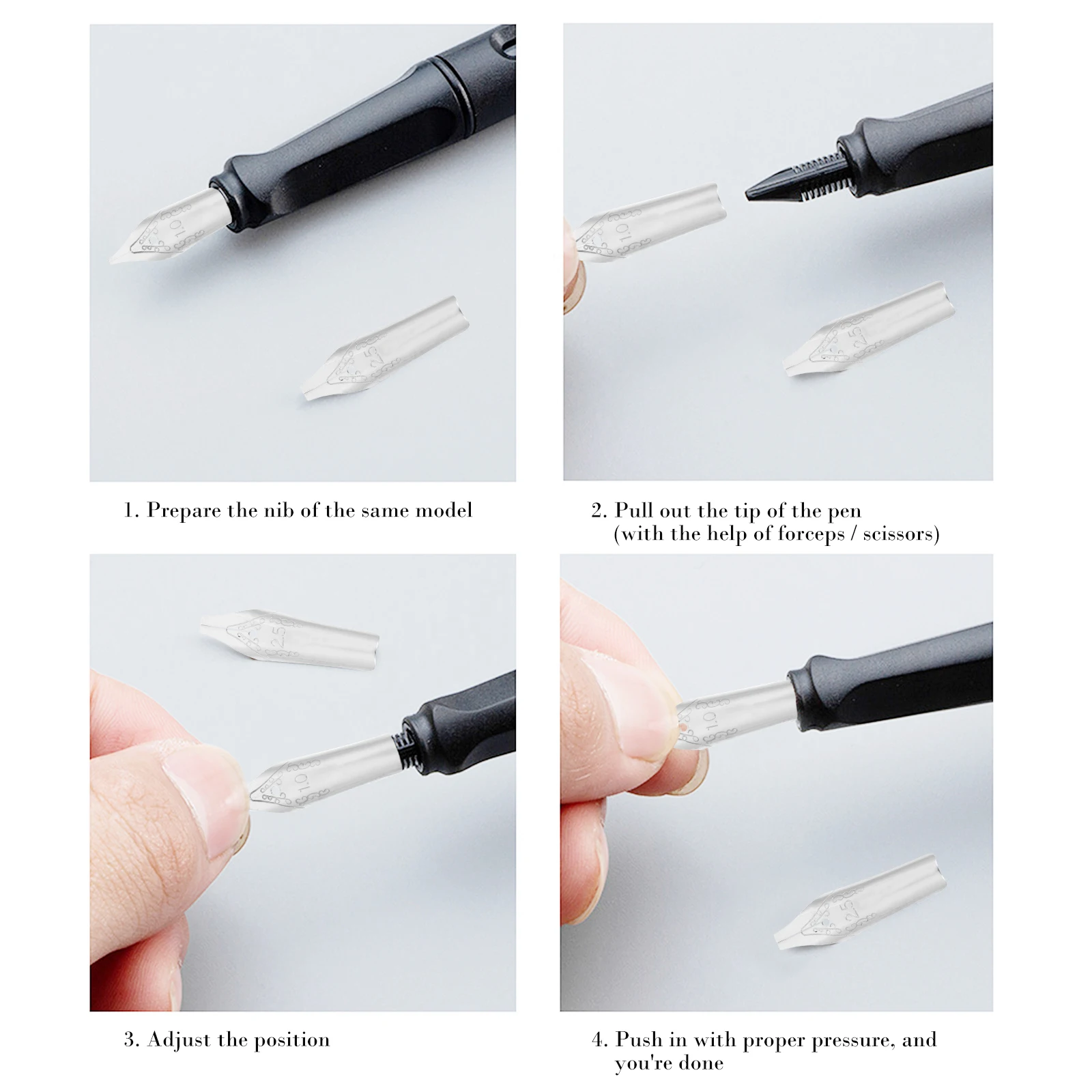 1.0

2.5

1. Prepare the nib of the same model

1.0

2.5

2. Pull out the tip of the pen (with the help of forceps / scissors)

2.5

1.0

3. Adjust the position

1.0

2.5

4. Push in with proper pressure, and you're done