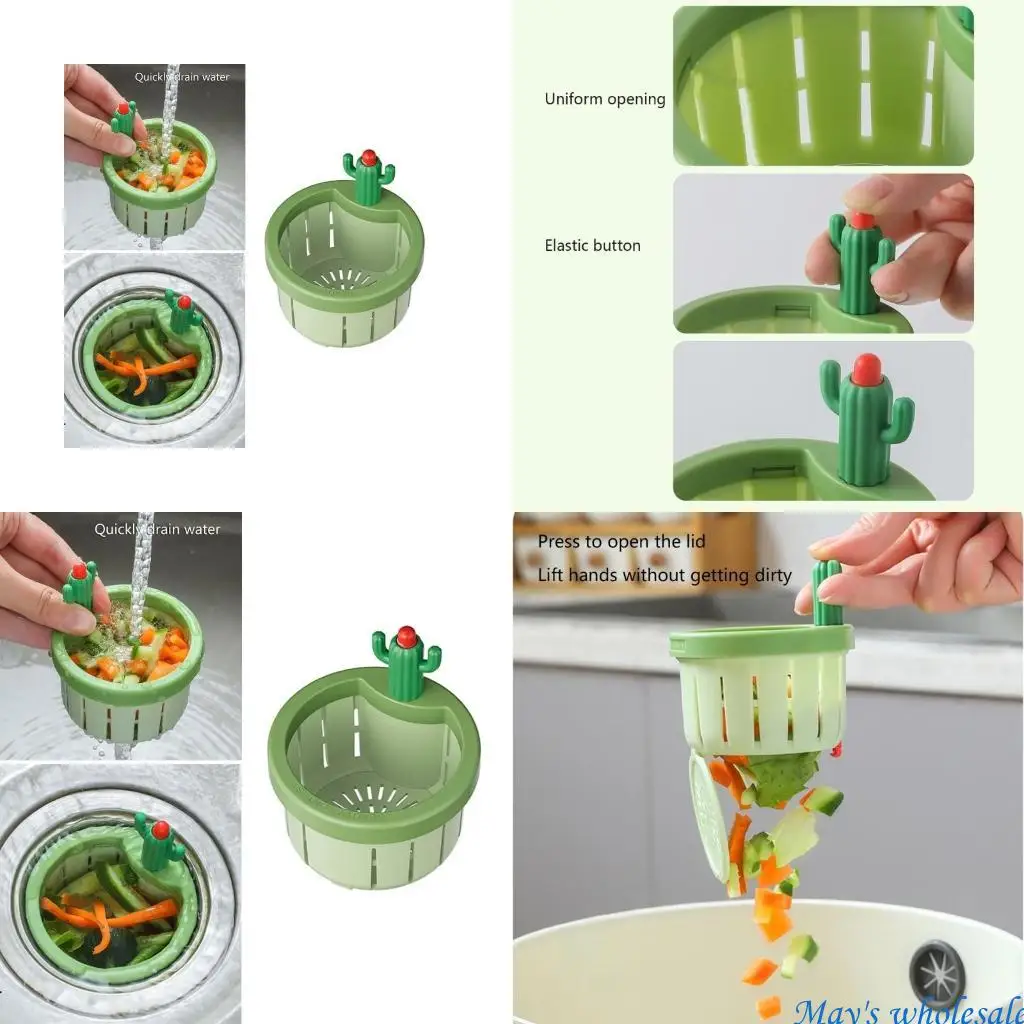 Quickly drain water

Uniform opening

Elastic button

Quickly drain water

Press to open the lid
Lift hands without getting dirty

May's wholesale