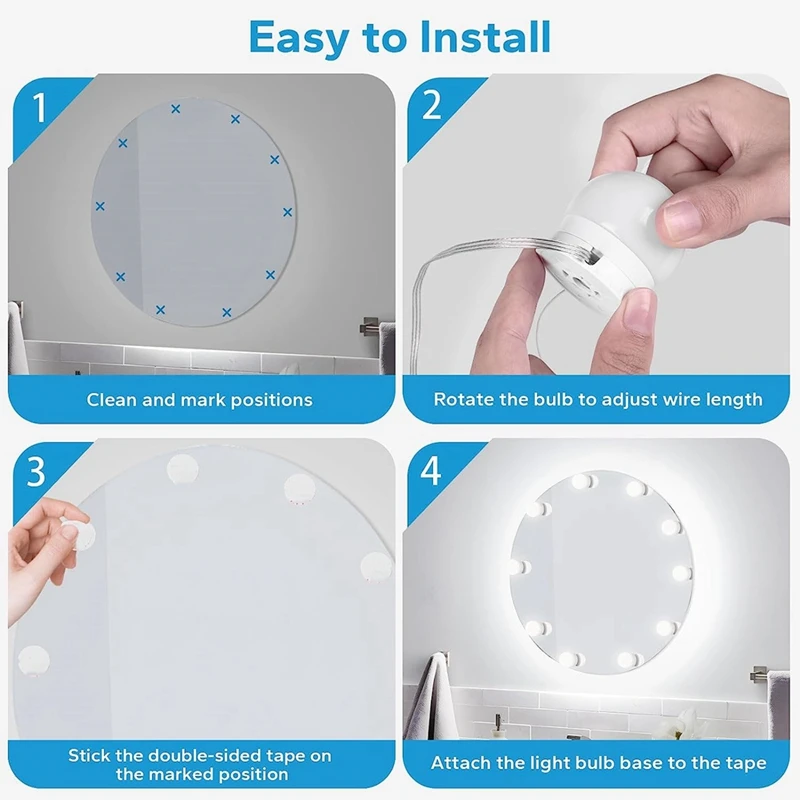 Easy to Install

1

Clean and mark positions

2

Rotate the bulb to adjust wire length

3

Stick the double-sided tape on the marked position

4

Attach the light bulb base to the tape