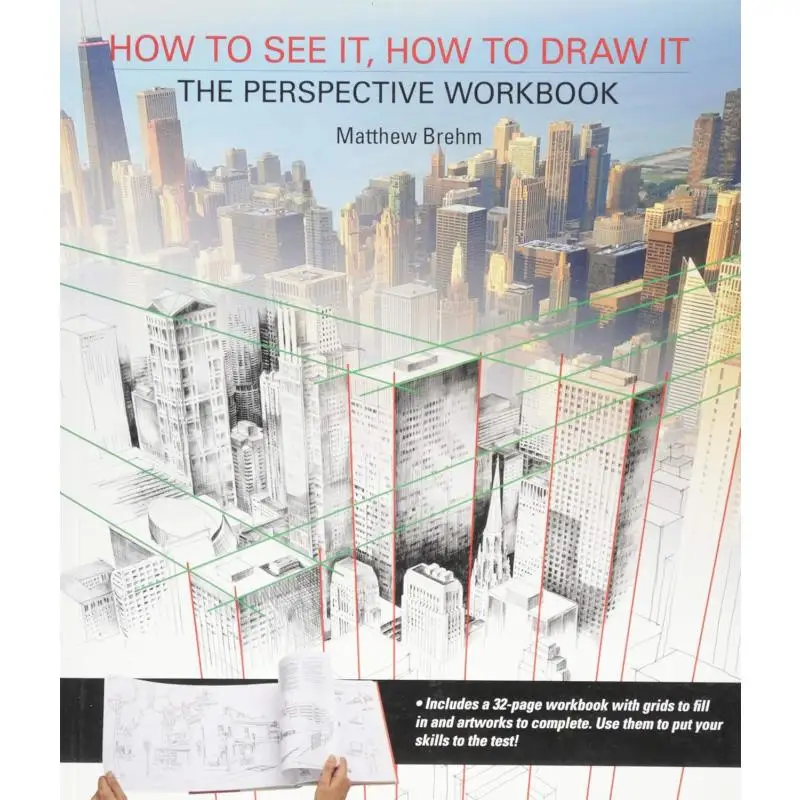 HOW TO SEE IT, HOW TO DRAW IT
THE PERSPECTIVE WORKBOOK

Matthew Brehm

• Includes a 32-page workbook with grids to fill in and artworks to complete. Use them to put your skills to the test!