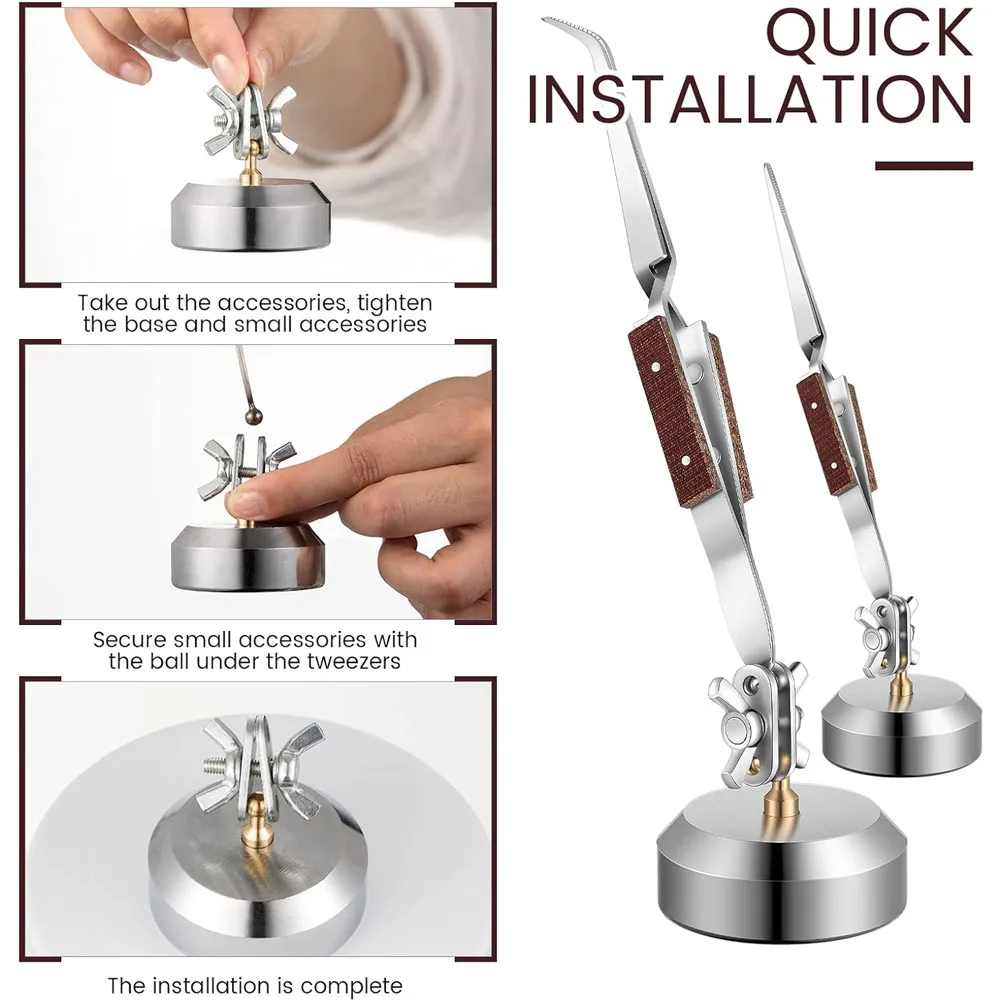 QUICK INSTALLATION

Take out the accessories, tighten the base and small accessories

Secure small accessories with the ball under the tweezers

The installation is complete