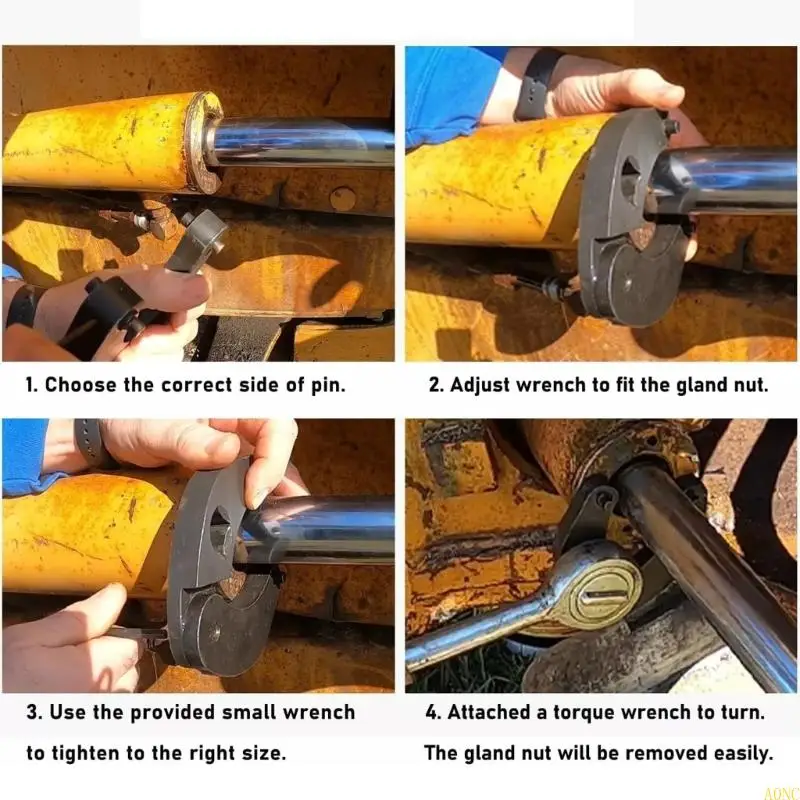 1. Choose the correct side of pin.

2. Adjust wrench to fit the gland nut.

3. Use the provided small wrench to tighten to the right size.

4. Attached a torque wrench to turn. The gland nut will be removed easily.

AONC