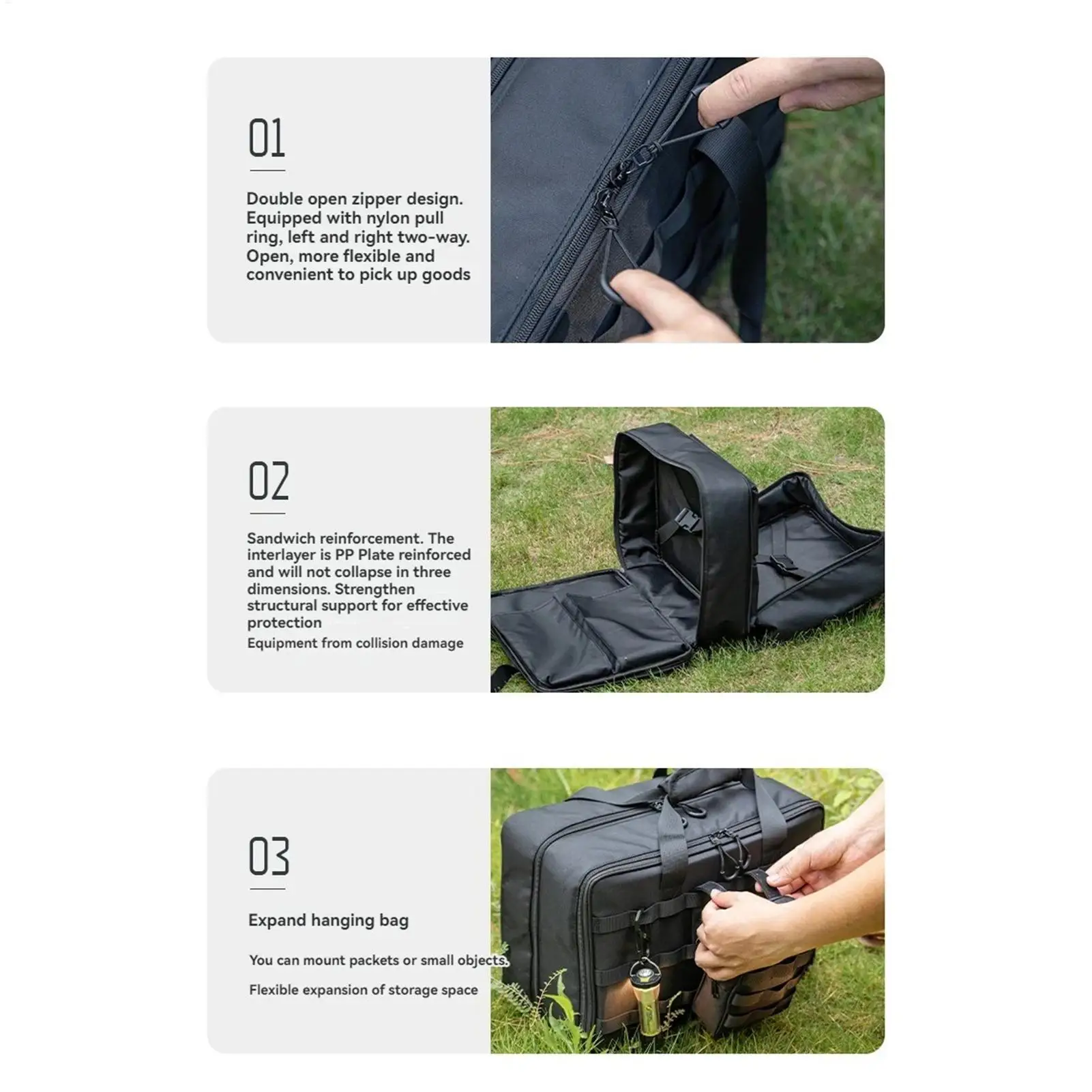 01

Double open zipper design. Equipped with nylon pull ring, left and right two-way. Open, more flexible and convenient to pick up goods

02

Sandwich reinforcement. The interlayer is PP Plate reinforced and will not collapse in three dimensions. Strengthen structural support for effective protection

Equipment from collision damage

03

Expand hanging bag

You can mount packets or small objects.

Flexible expansion of storage space