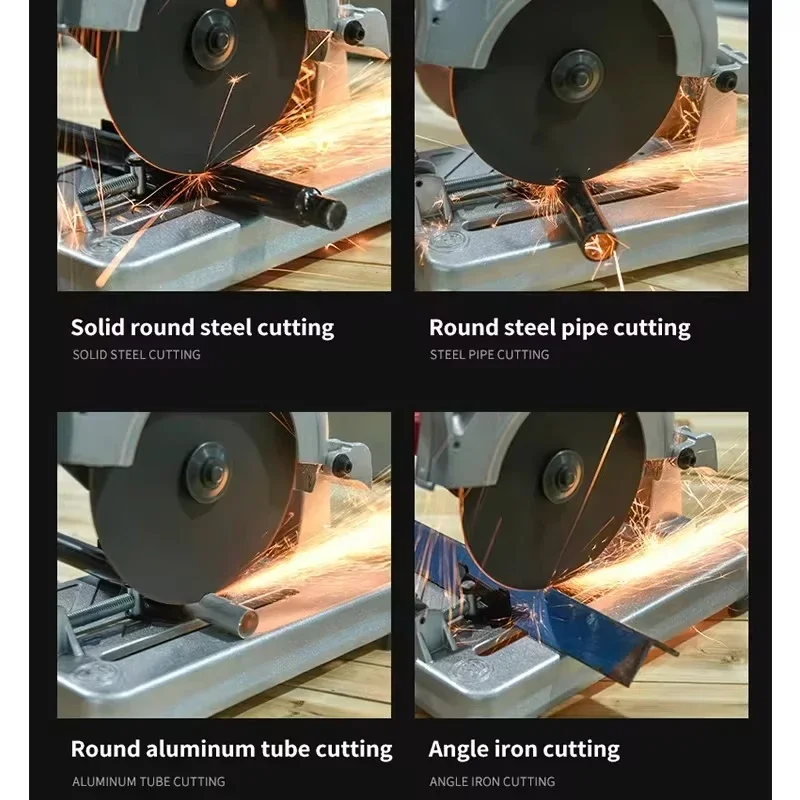 Solid round steel cutting
SOLID STEEL CUTTING

Round steel pipe cutting
STEEL PIPE CUTTING

Round aluminum tube cutting
ALUMINUM TUBE CUTTING

Angle iron cutting
ANGLE IRON CUTTING