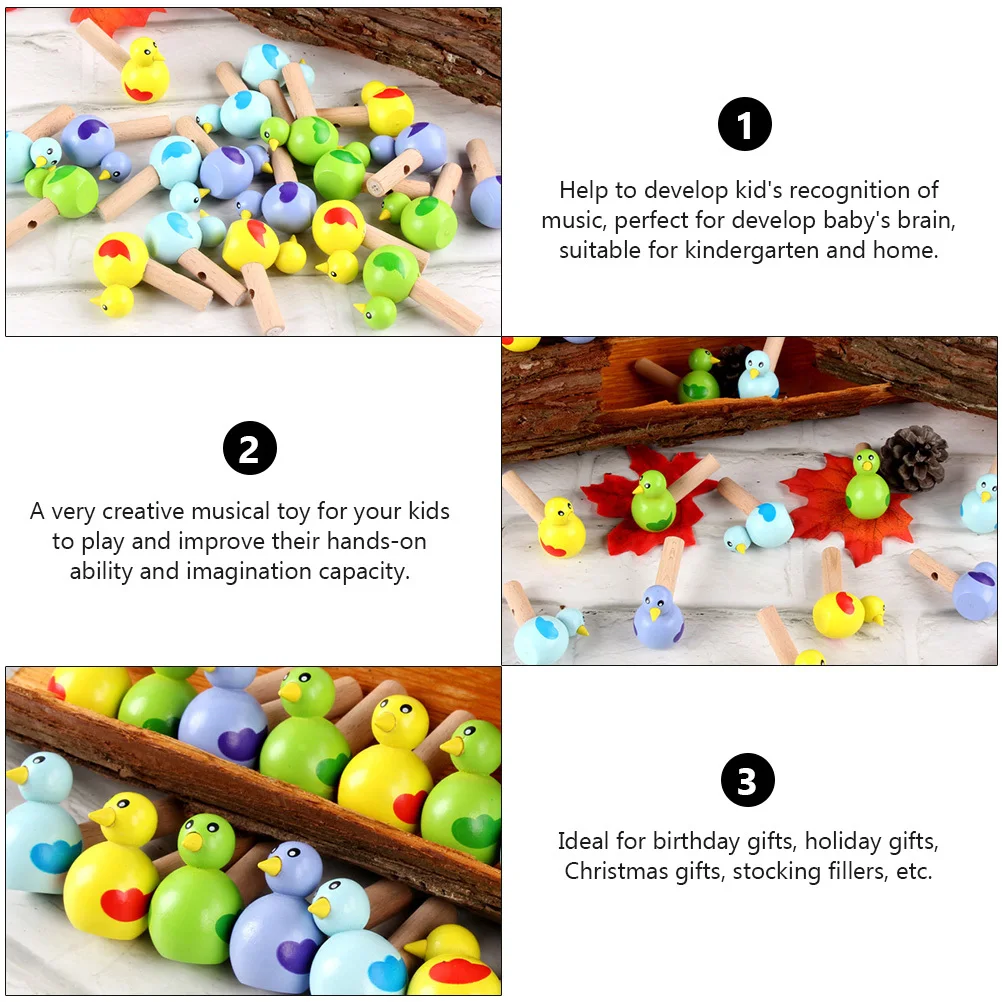 1

Help to develop kid's recognition of music, perfect for develop baby's brain, suitable for kindergarten and home.

2

A very creative musical toy for your kids to play and improve their hands-on ability and imagination capacity.

3

Ideal for birthday gifts, holiday gifts, Christmas gifts, stocking fillers, etc.