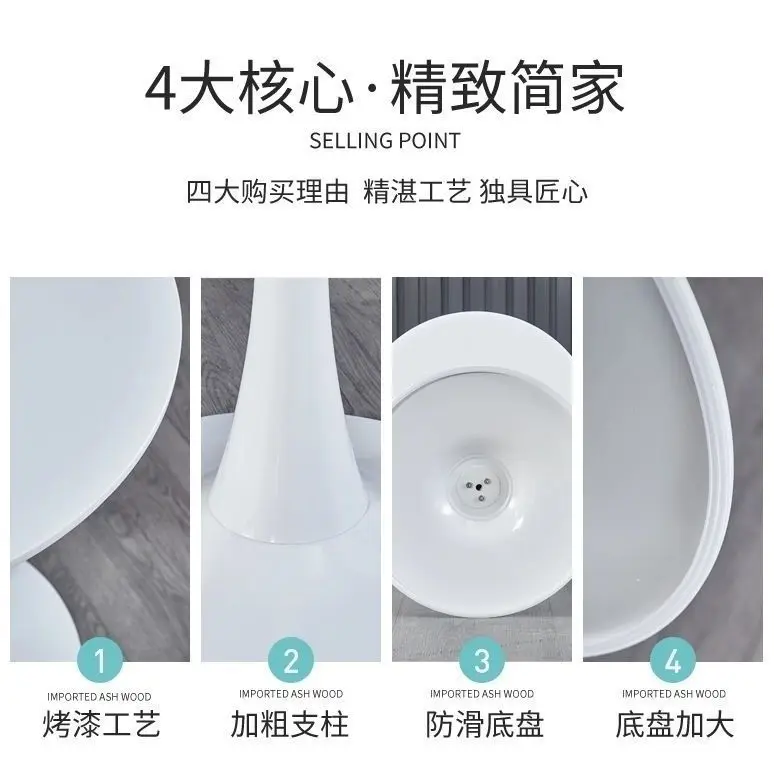 4大核心·精致简家

SELLING POINT

四大购买理由 精湛工艺 独具匠心

1
IMPORTED ASH WOOD
烤漆工艺

2
IMPORTED ASH WOOD
加粗支柱

3
IMPORTED ASH WOOD
防滑底盘

4
IMPORTED ASH WOOD
底盘加大