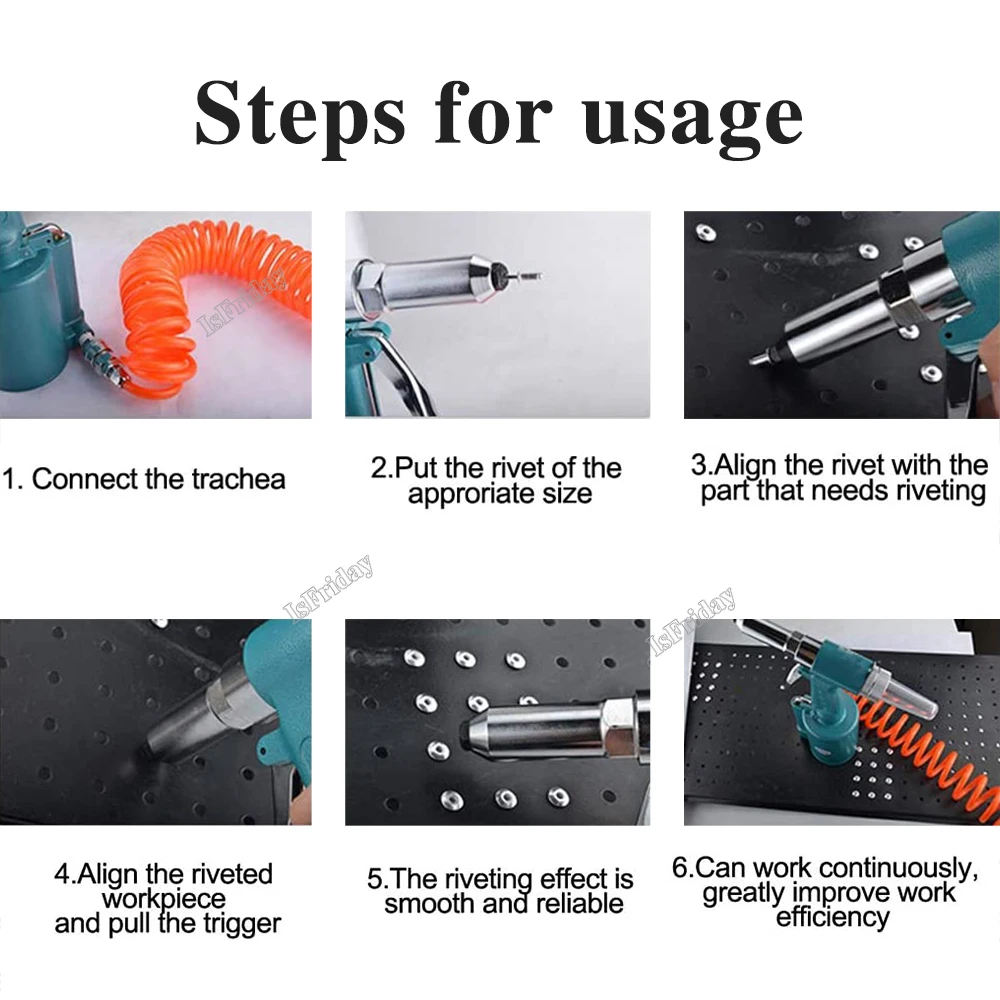 Steps for usage

IsFriday

1. Connect the trachea

2.Put the rivet of the approriate size

3.Align the rivet with the part that needs riveting

IsFriday

IsFriday

4.Align the riveted workpiece and pull the trigger

5.The riveting effect is smooth and reliable

6.Can work continuously, greatly improve work efficiency