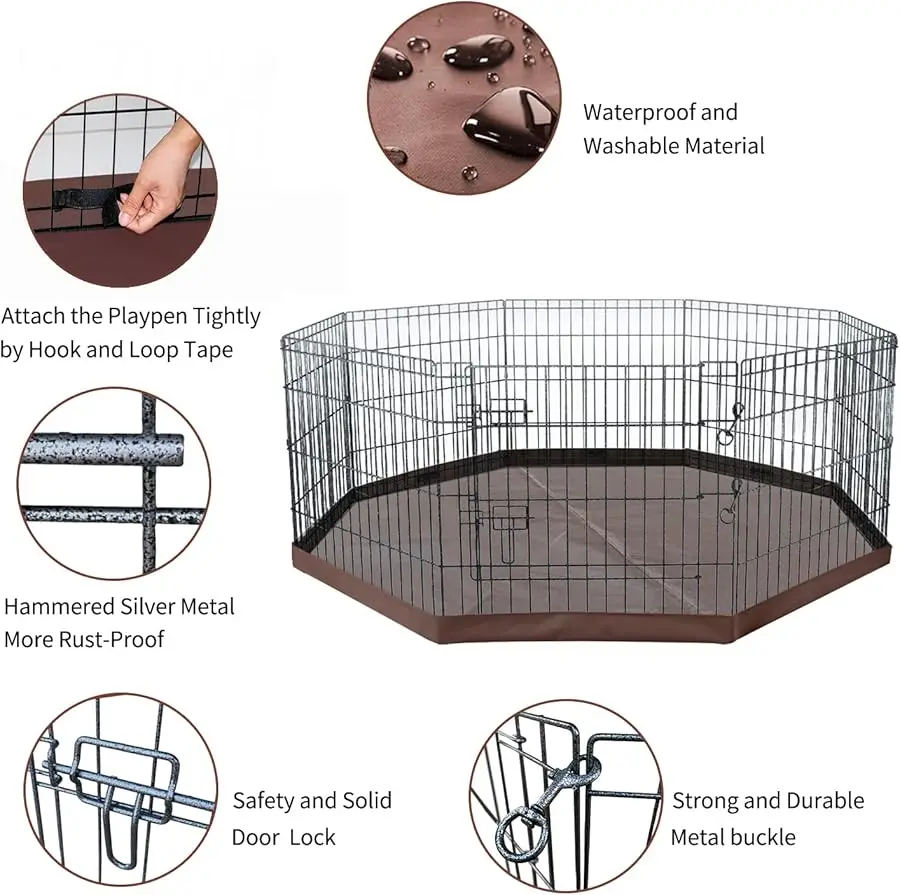 Waterproof and Washable Material

Attach the Playpen Tightly by Hook and Loop Tape

Hammered Silver Metal More Rust-Proof

Safety and Solid Door Lock

Strong and Durable Metal buckle