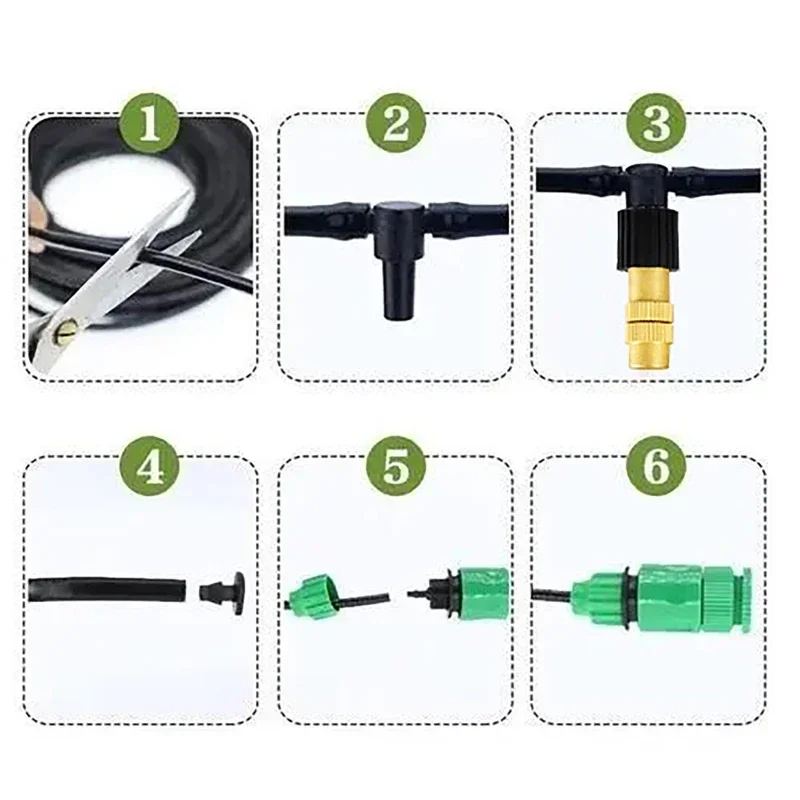 1
2
3
4
5
6