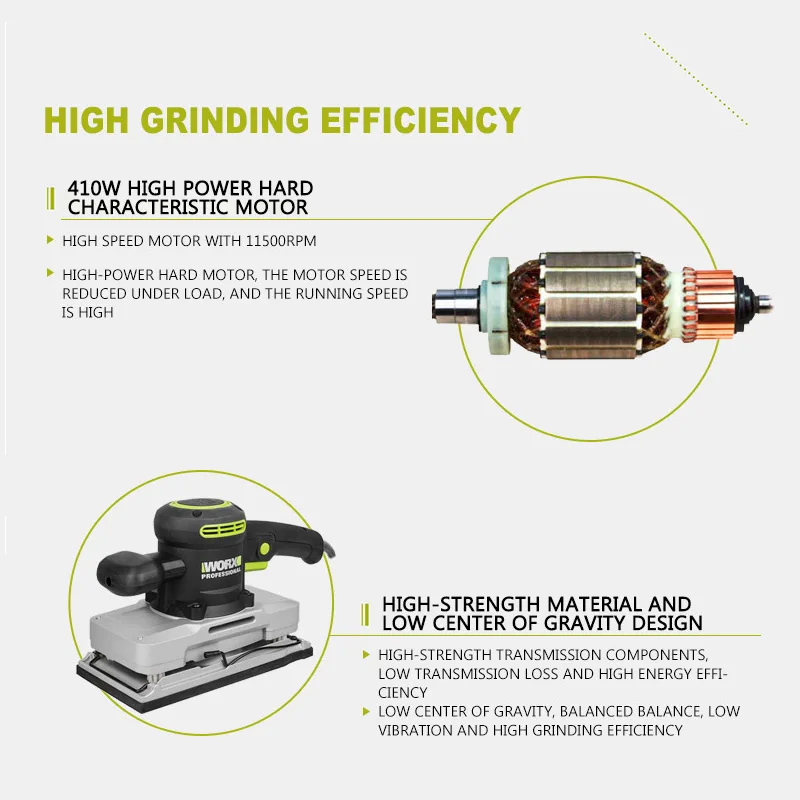 HIGH GRINDING EFFICIENCY

410W HIGH POWER HARD CHARACTERISTIC MOTOR

HIGH SPEED MOTOR WITH 11500RPM

HIGH-POWER HARD MOTOR, THE MOTOR SPEED IS REDUCED UNDER LOAD, AND THE RUNNING SPEED IS HIGH

WORX PROFESSIONAL

HIGH-STRENGTH MATERIAL AND LOW CENTER OF GRAVITY DESIGN

HIGH-STRENGTH TRANSMISSION COMPONENTS, LOW TRANSMISSION LOSS AND HIGH ENERGY EFFICIENCY

LOW CENTER OF GRAVITY, BALANCED BALANCE, LOW VIBRATION AND HIGH GRINDING EFFICIENCY