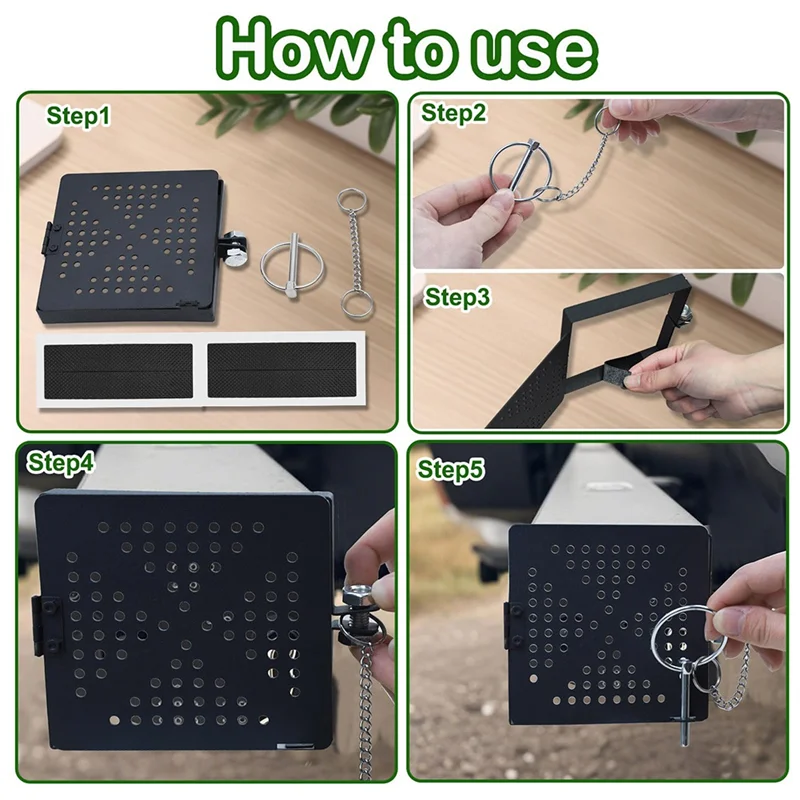 How to use

Step1

Step2

Step3

Step4

Step5