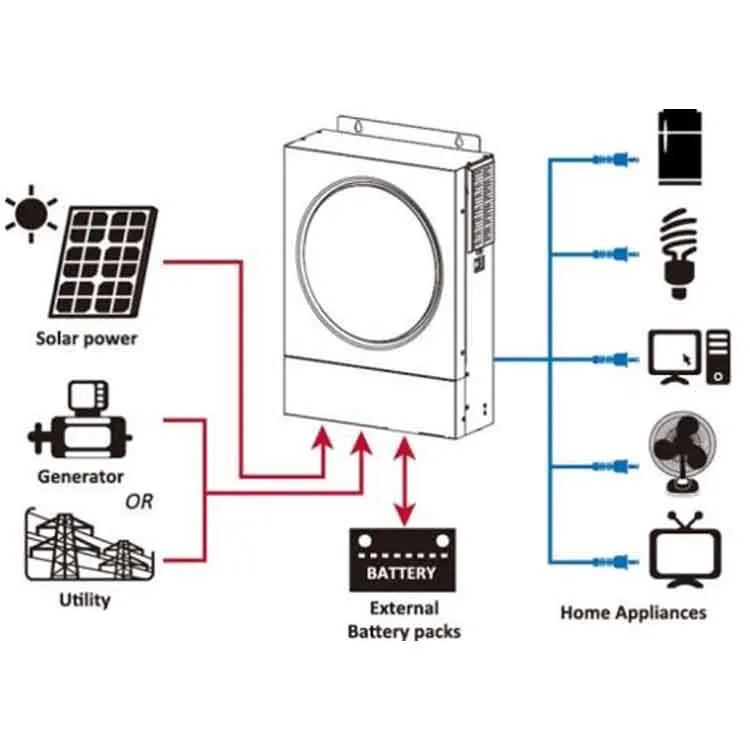 Solar power

Generator

OR

Utility

BATTERY

External Battery packs

Home Appliances