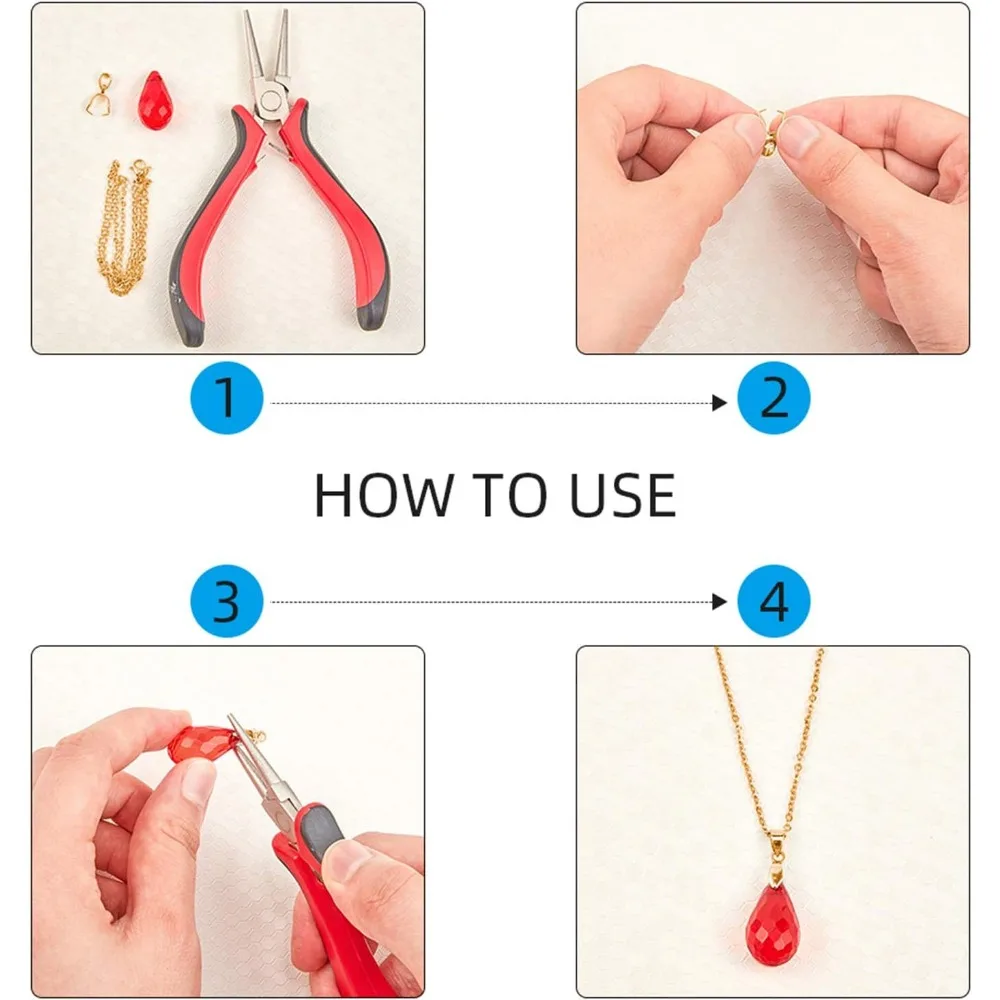 1

2

HOW TO USE

3

4