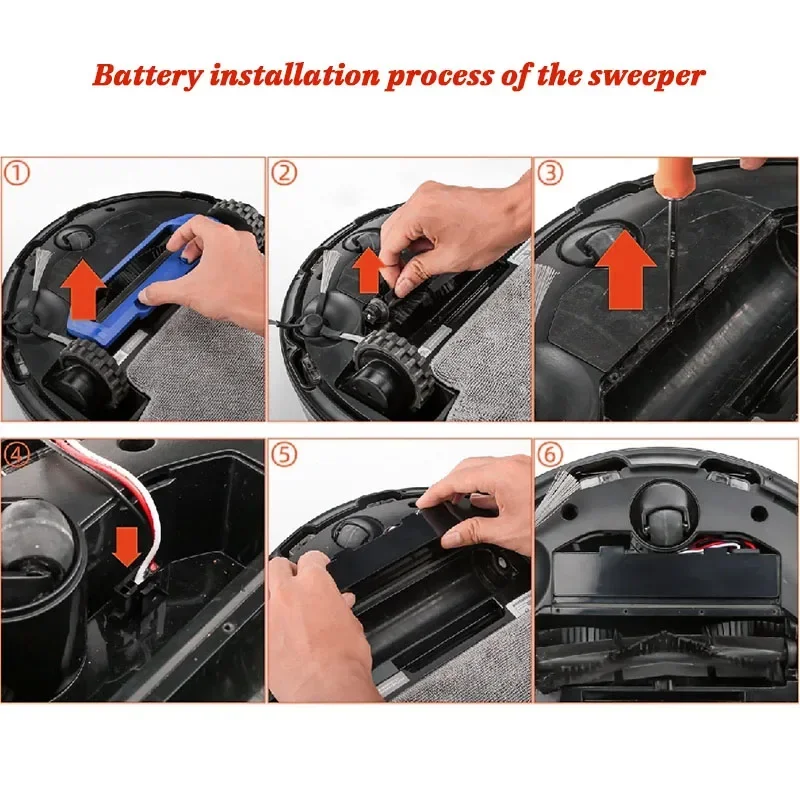 Battery installation process of the sweeper

①

②

③

④

⑤

⑥