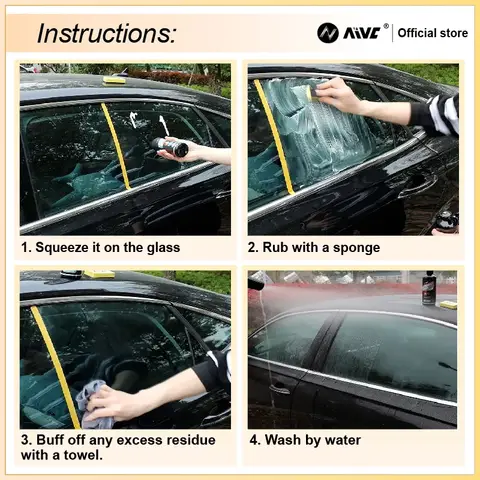 Instructions:

AIVC® | Official store

1. Squeeze it on the glass

2. Rub with a sponge

3. Buff off any excess residue with a towel.

4. Wash by water