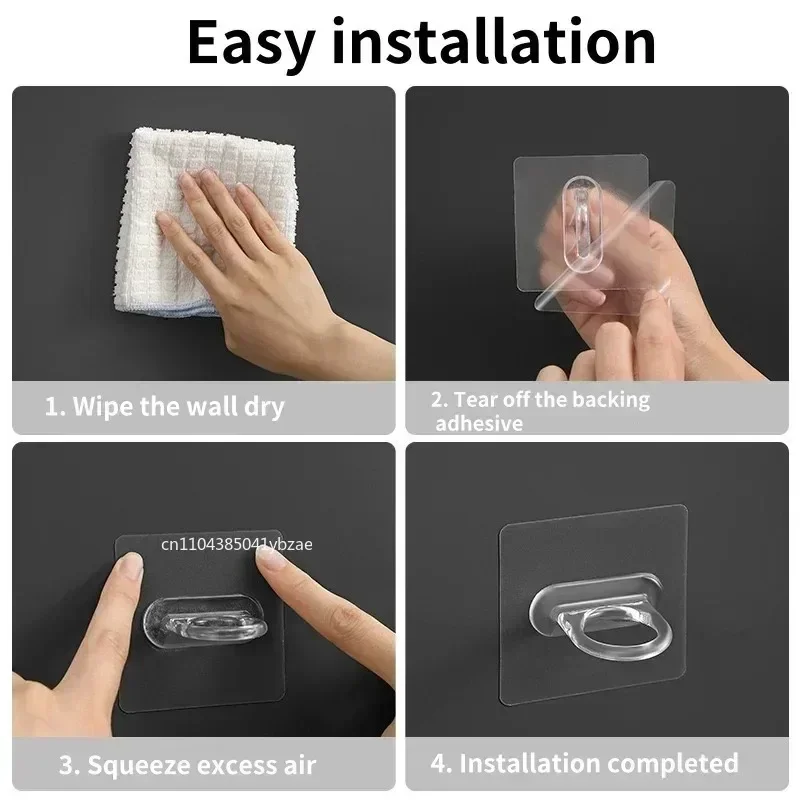 Easy installation

1. Wipe the wall dry

2. Tear off the backing adhesive

cn1104385041ybzae

3. Squeeze excess air

4. Installation completed