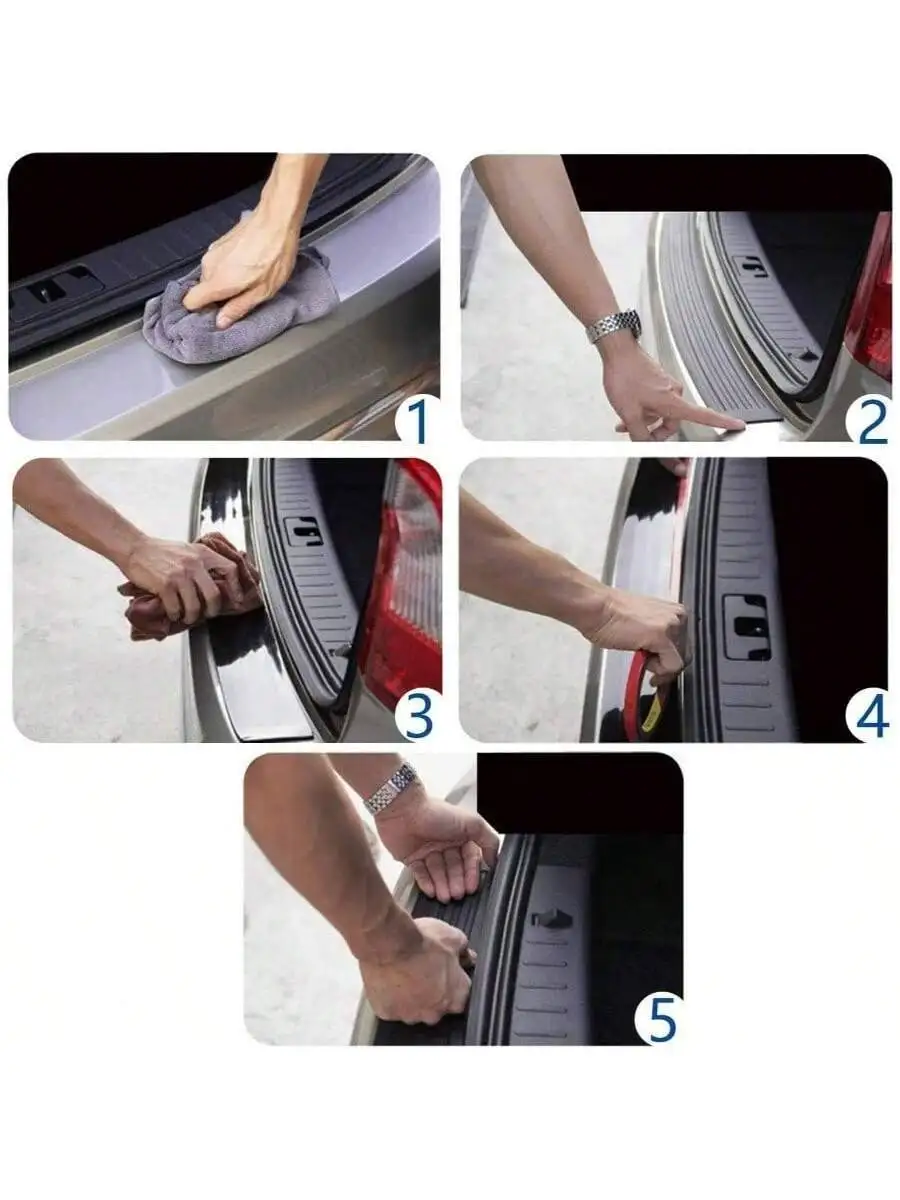 1

2

3

4

5