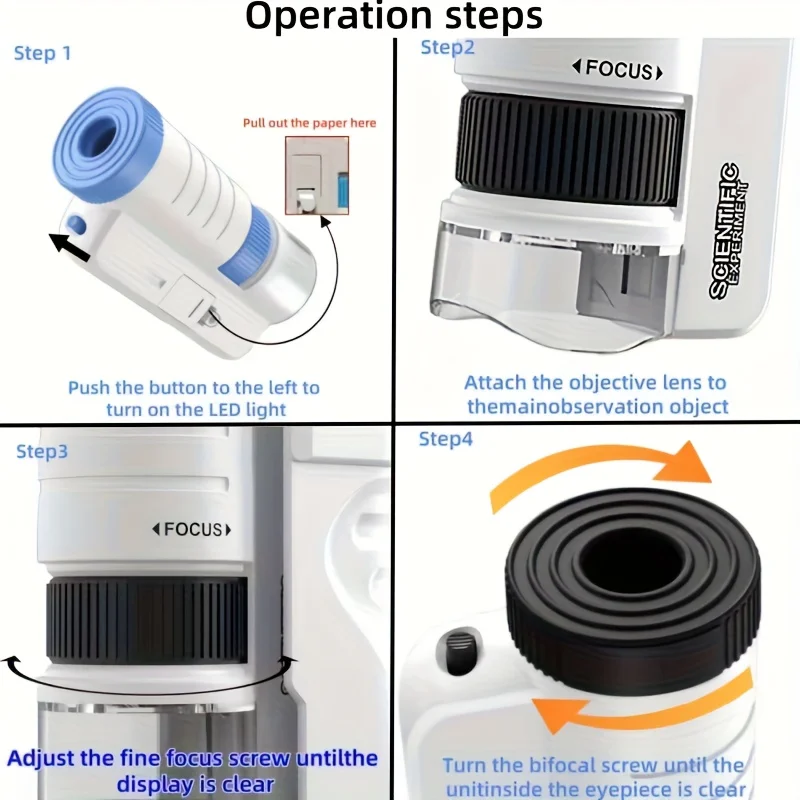 Operation steps

Step 1

Pull out the paper here

Push the button to the left to turn on the LED light

Step2

◀FOCUS▶

SCIENTIFIC EXPERIMENT

Attach the objective lens to themainobservation object

Step3

◀FOCUS▶

Adjust the fine focus screw untilthe display is clear

Step4

Turn the bifocal screw until the unitinside the eyepiece is clear