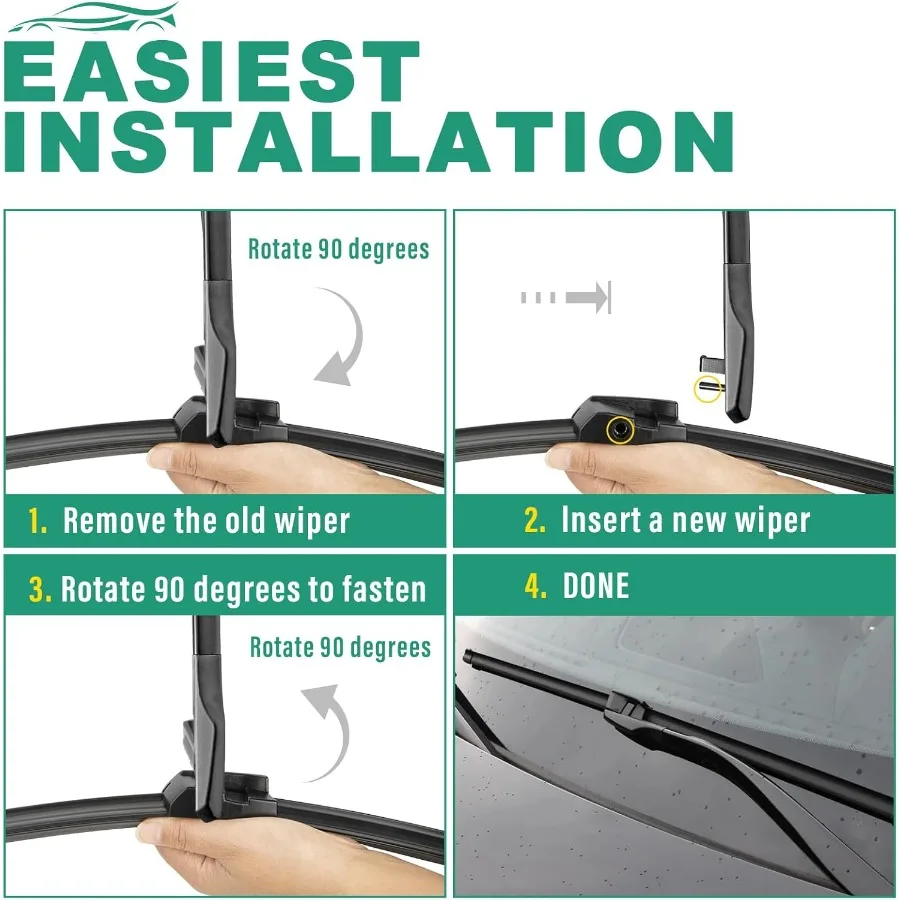 EASIEST INSTALLATION

Rotate 90 degrees

1. Remove the old wiper

2. Insert a new wiper

3. Rotate 90 degrees to fasten

Rotate 90 degrees

4. DONE