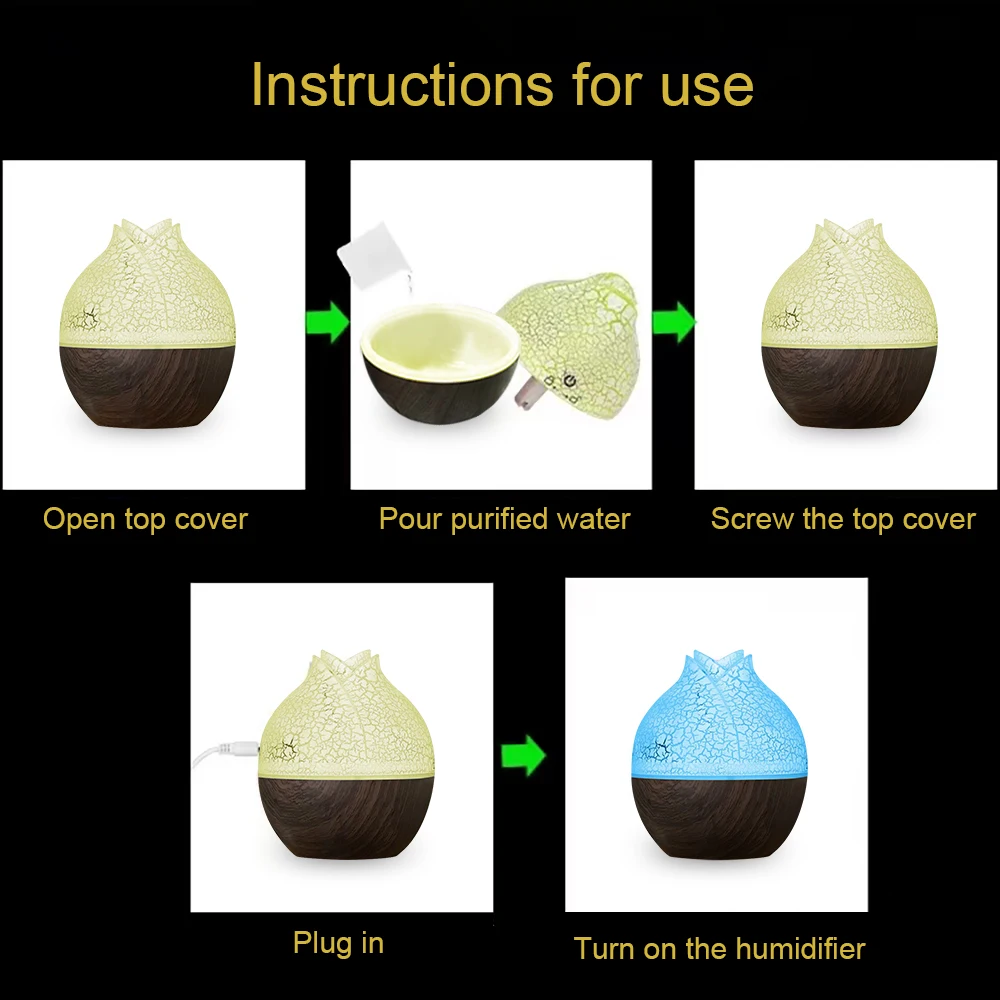 Instructions for use

Open top cover

Pour purified water

Screw the top cover

Plug in

Turn on the humidifier