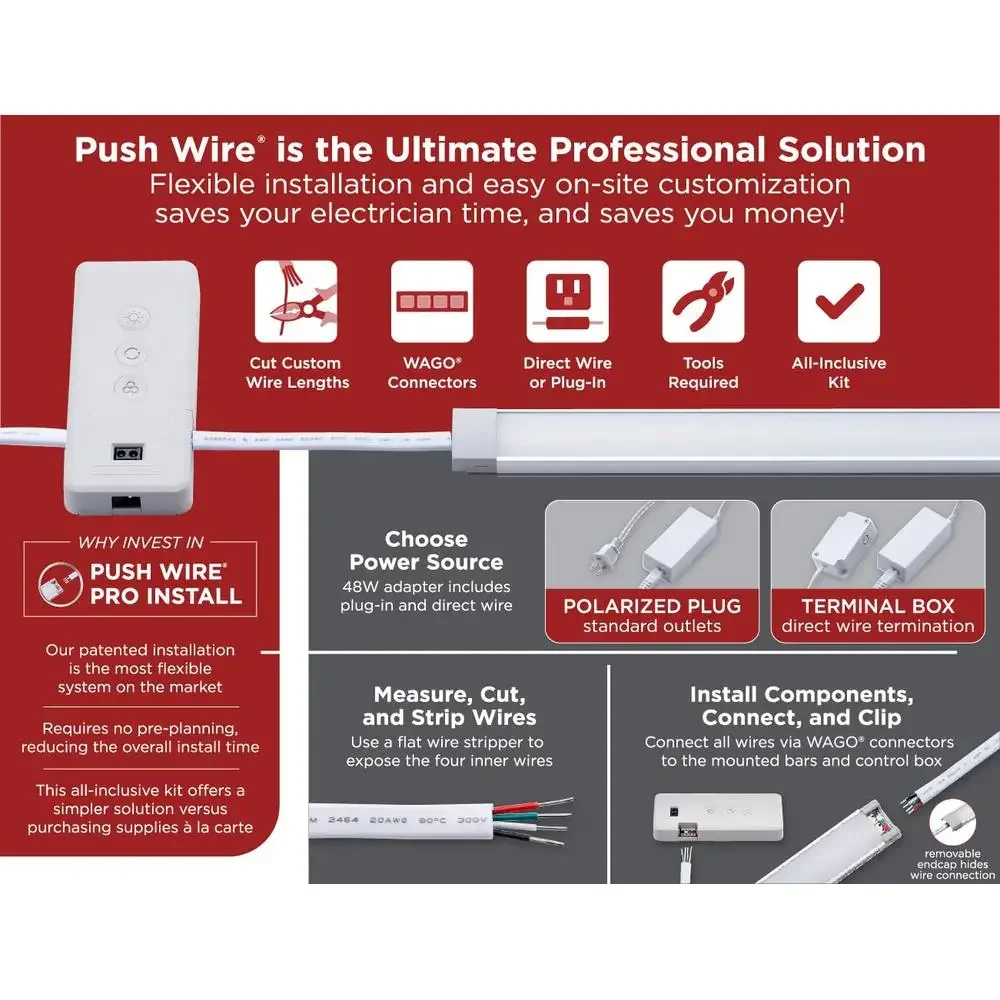 Push Wire® is the Ultimate Professional Solution
Flexible installation and easy on-site customization saves your electrician time, and saves you money!

Cut Custom Wire Lengths

WAGO® Connectors

Direct Wire or Plug-In

Tools Required

All-Inclusive Kit

WHY INVEST IN
PUSH WIRE® PRO INSTALL

Our patented installation is the most flexible system on the market

Requires no pre-planning, reducing the overall install time

This all-inclusive kit offers a simpler solution versus purchasing supplies à la carte

Choose Power Source
48W adapter includes plug-in and direct wire

POLARIZED PLUG
standard outlets

TERMINAL BOX
direct wire termination

Measure, Cut, and Strip Wires
Use a flat wire stripper to expose the four inner wires

M 2464 20AWG 80°C 300V

Install Components, Connect, and Clip
Connect all wires via WAGO® connectors to the mounted bars and control box

removable endcap hides wire connection