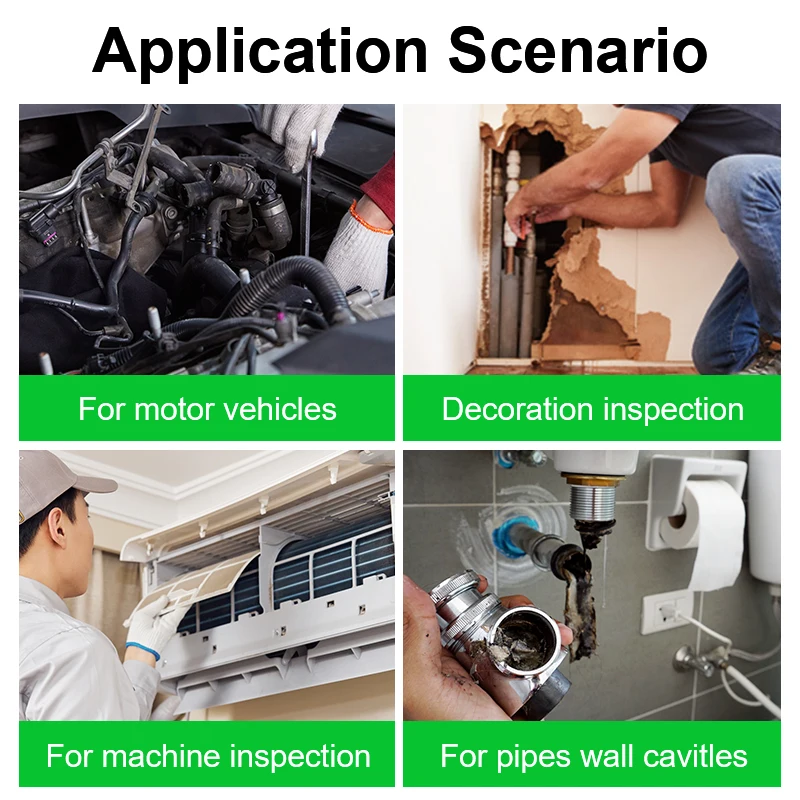 Application Scenario

For motor vehicles

Decoration inspection

For machine inspection

For pipes wall cavitles