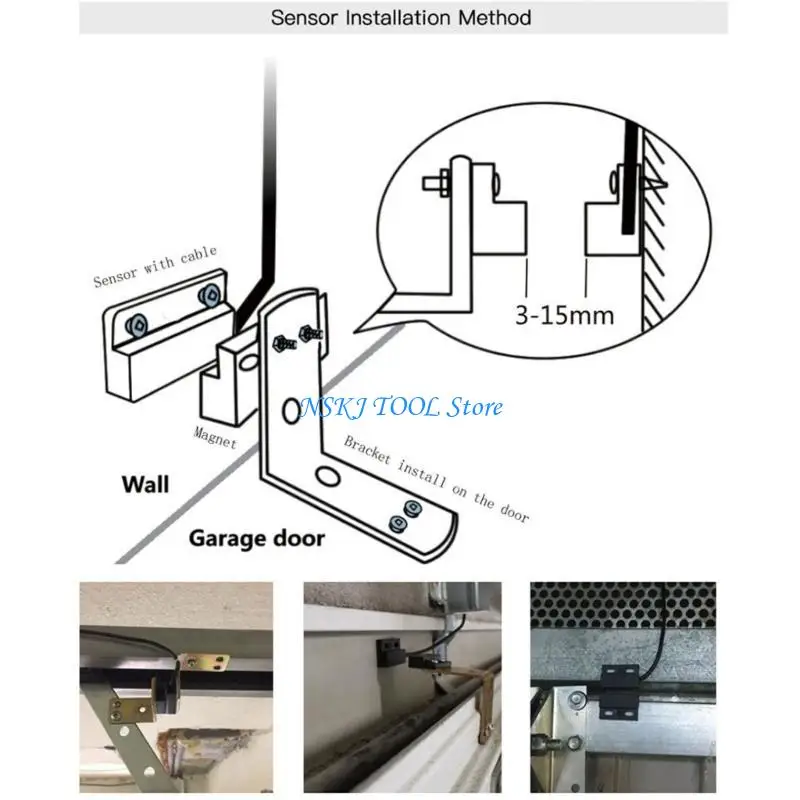 Sensor Installation Method

Sensor with cable

3-15mm

NSKJ TOOL Store

Magnet

Bracket install on the door

Wall

Garage door